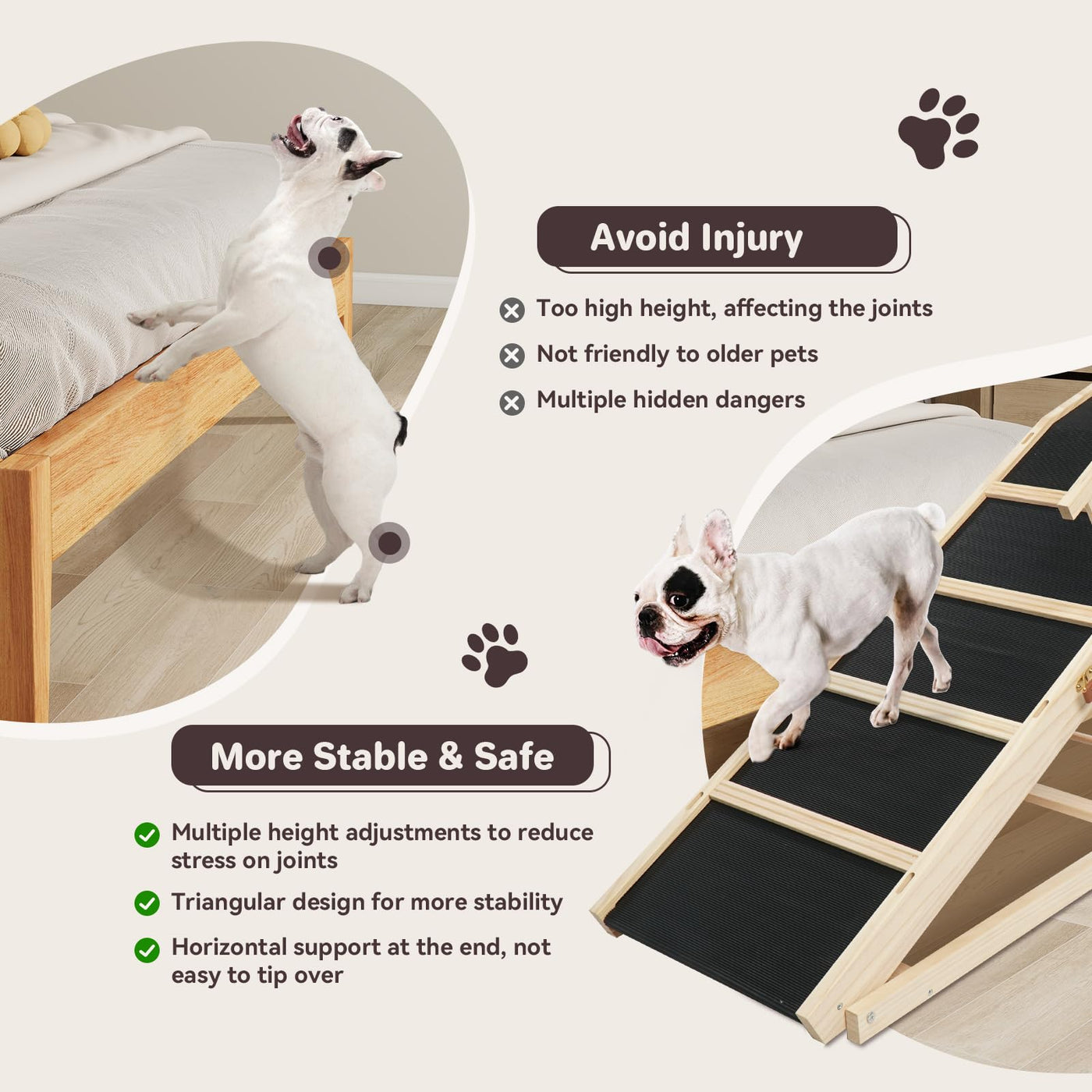 Avoid Injury

Too high height, affecting the joints

Not friendly to older pets

Multiple hidden dangers

More Stable & Safe

Multiple height adjustments to reduce stress on joints

Triangular design for more stability

Horizontal support at the end, not easy to tip over