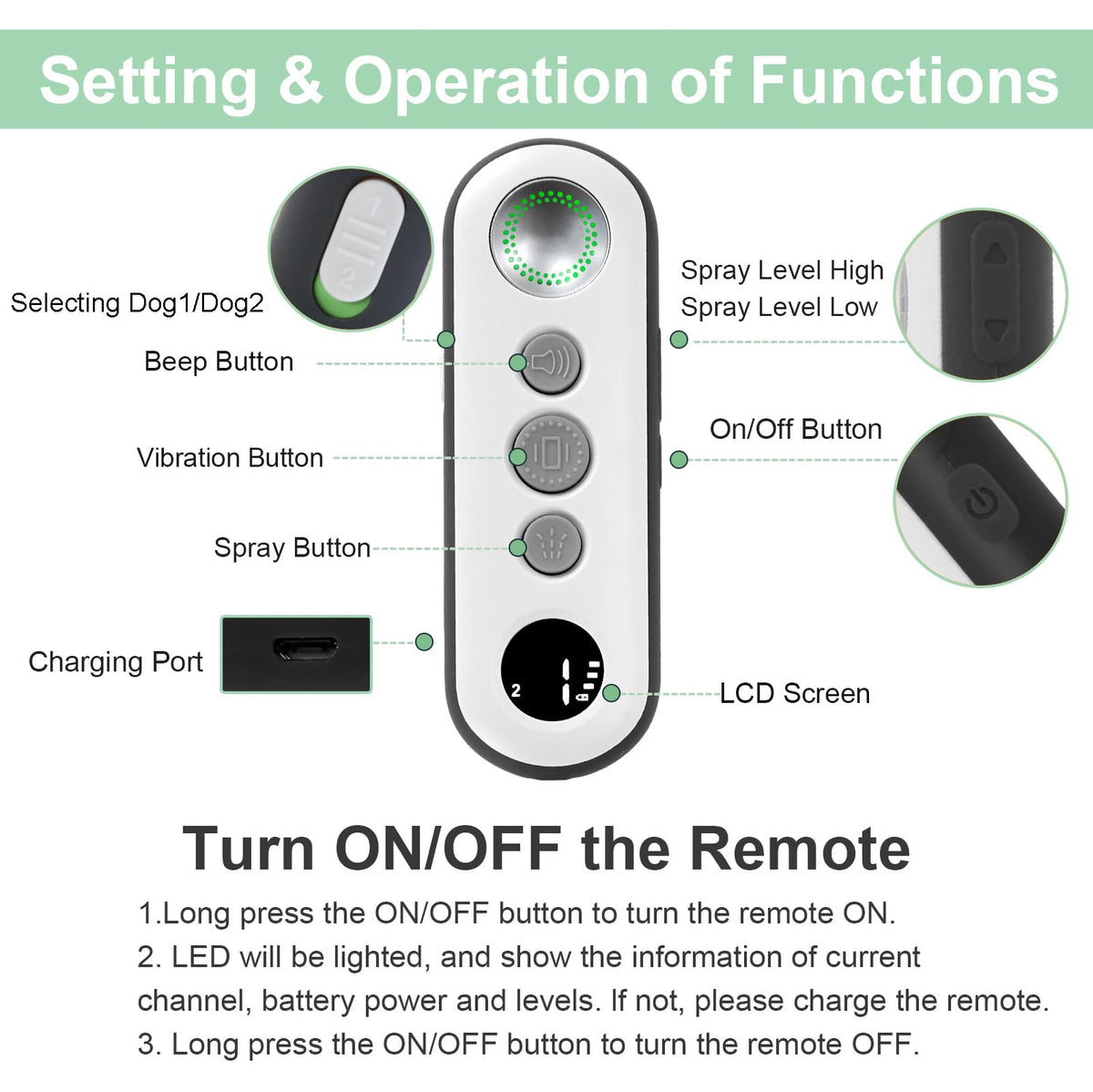 Setting & Operation of Functions

1
2

Selecting Dog1/Dog2

Beep Button

Vibration Button

Spray Button

Charging Port

Spray Level High
Spray Level Low

On/Off Button

2 1

LCD Screen

Turn ON/OFF the Remote

1.Long press the ON/OFF button to turn the remote ON.
2. LED will be lighted, and show the information of current channel, battery power and levels. If not, please charge the remote.
3. Long press the ON/OFF button to turn the remote OFF.