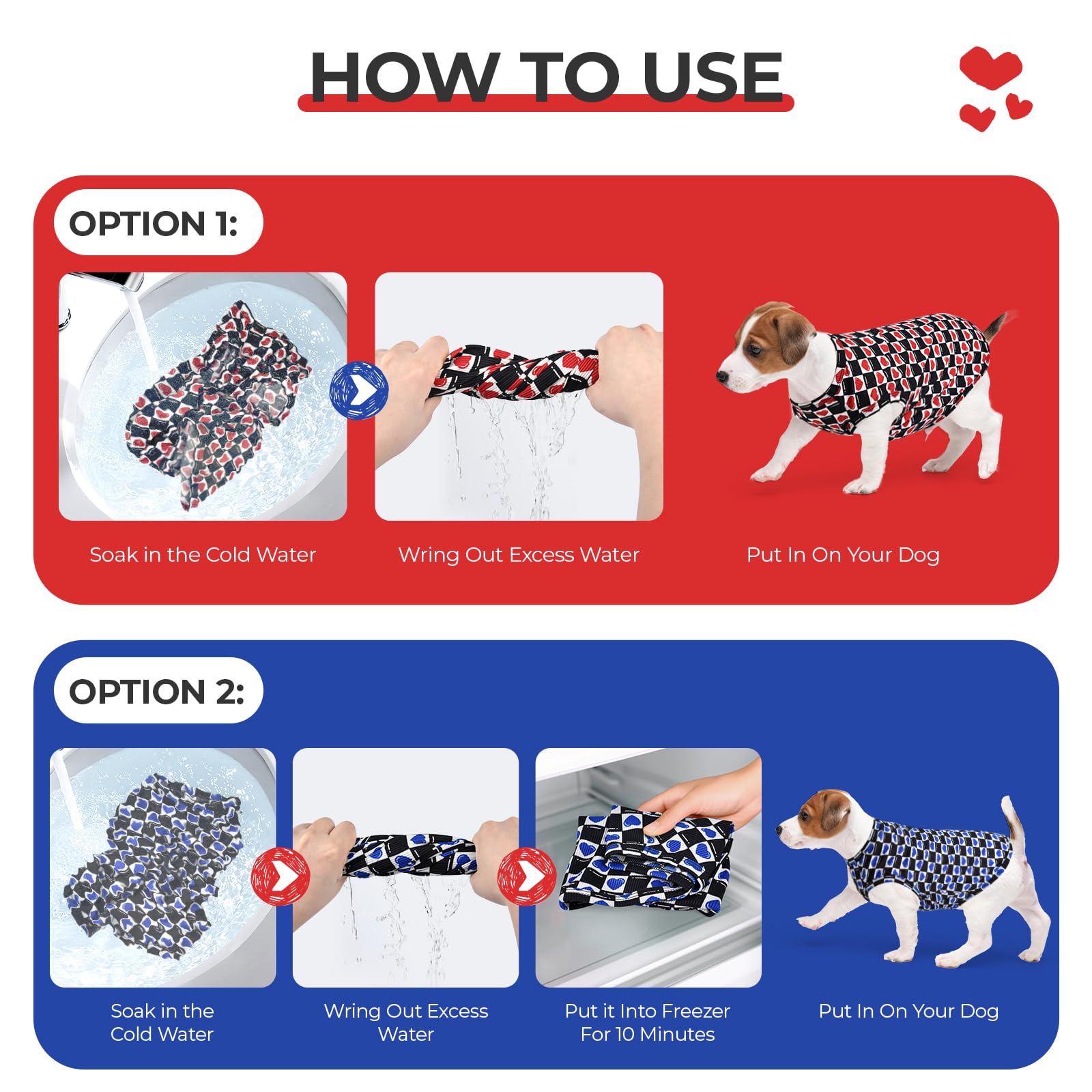 HOW TO USE

OPTION 1:

Soak in the Cold Water

Wring Out Excess Water

Put In On Your Dog

OPTION 2:

Soak in the Cold Water

Wring Out Excess Water

Put it Into Freezer For 10 Minutes

Put In On Your Dog