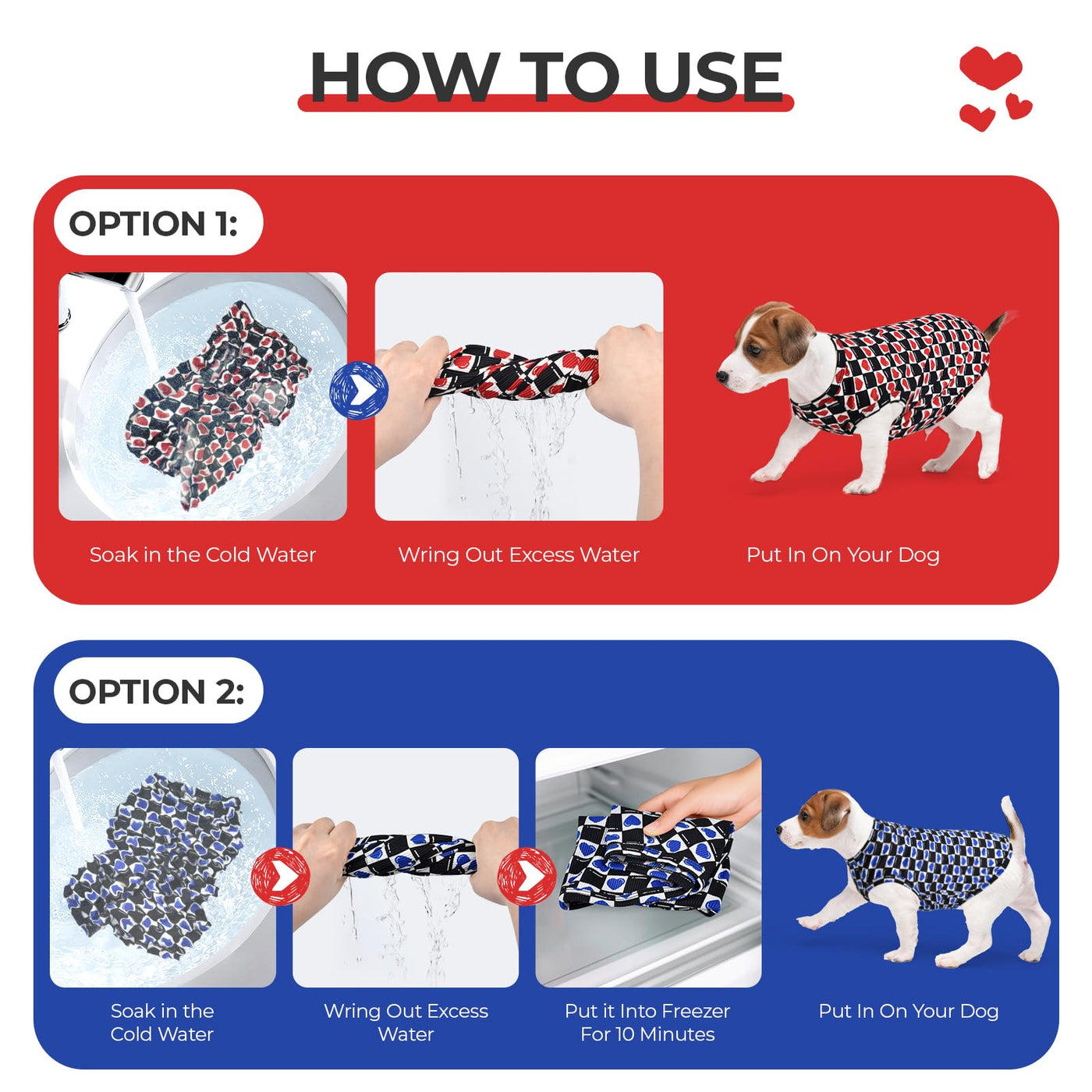 HOW TO USE

OPTION 1:

Soak in the Cold Water

Wring Out Excess Water

Put In On Your Dog

OPTION 2:

Soak in the Cold Water

Wring Out Excess Water

Put it Into Freezer For 10 Minutes

Put In On Your Dog