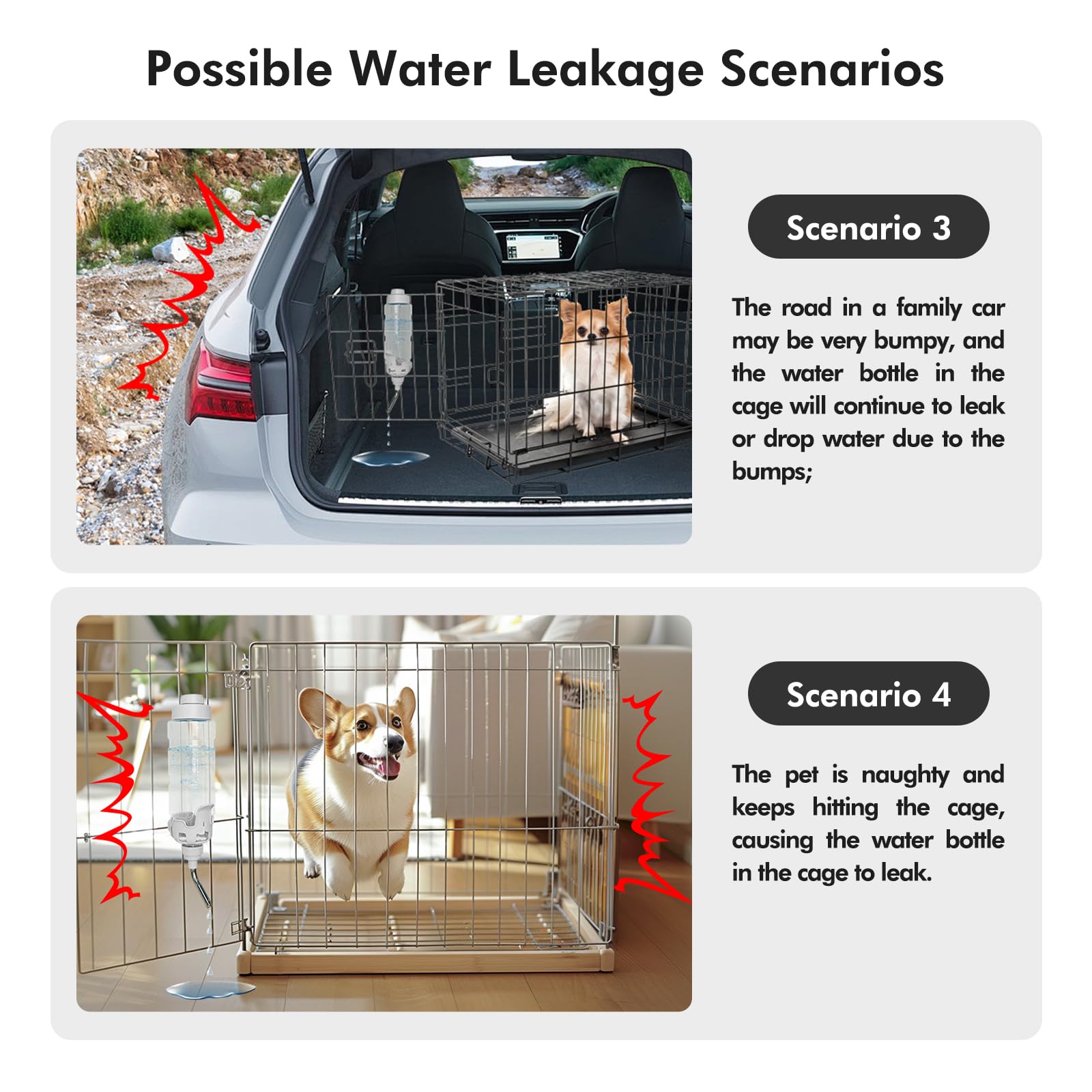 Possible Water Leakage Scenarios

Scenario 3

The road in a family car may be very bumpy, and the water bottle in the cage will continue to leak or drop water due to the bumps;

Scenario 4

The pet is naughty and keeps hitting the cage, causing the water bottle in the cage to leak.