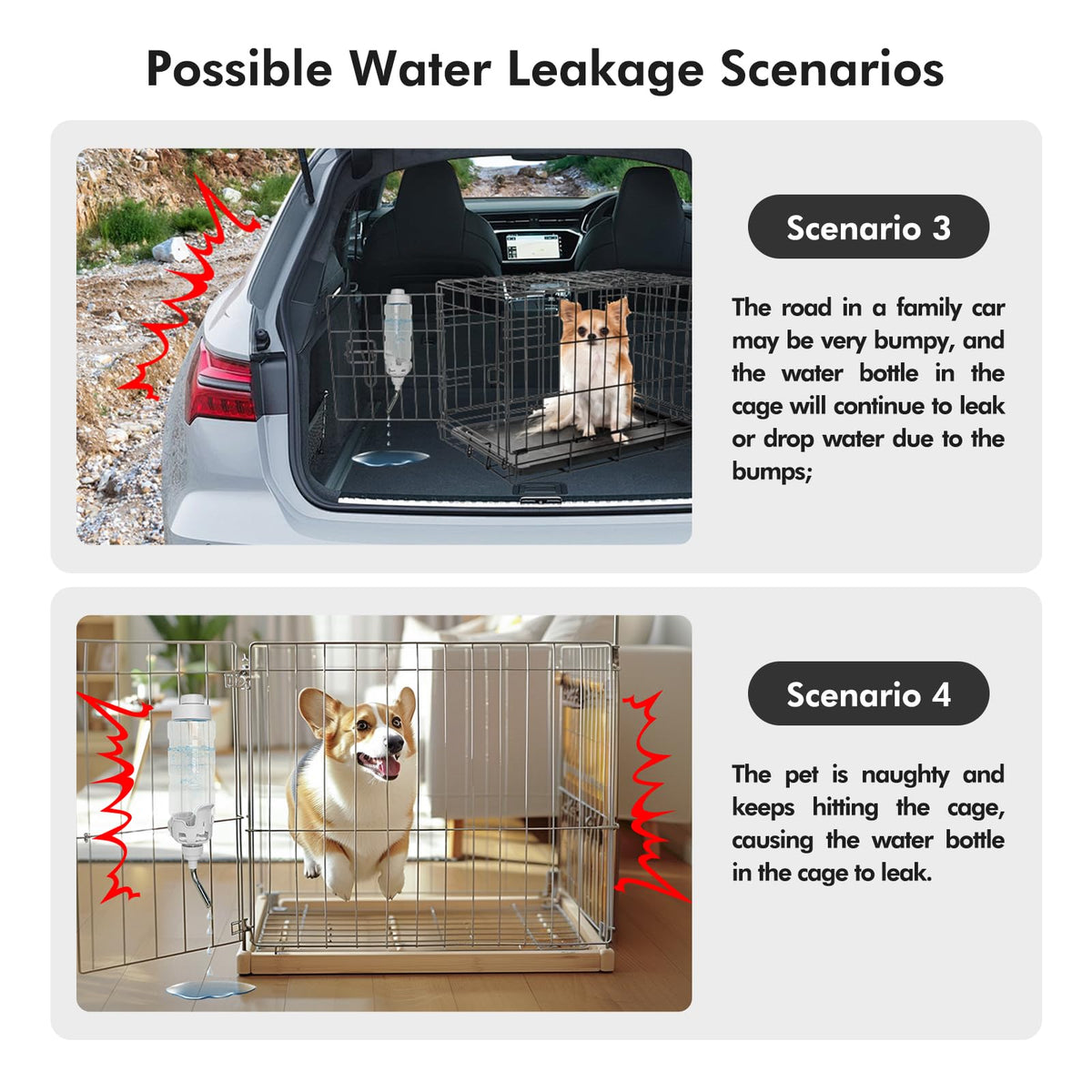 Possible Water Leakage Scenarios

Scenario 3

The road in a family car may be very bumpy, and the water bottle in the cage will continue to leak or drop water due to the bumps;

Scenario 4

The pet is naughty and keeps hitting the cage, causing the water bottle in the cage to leak.