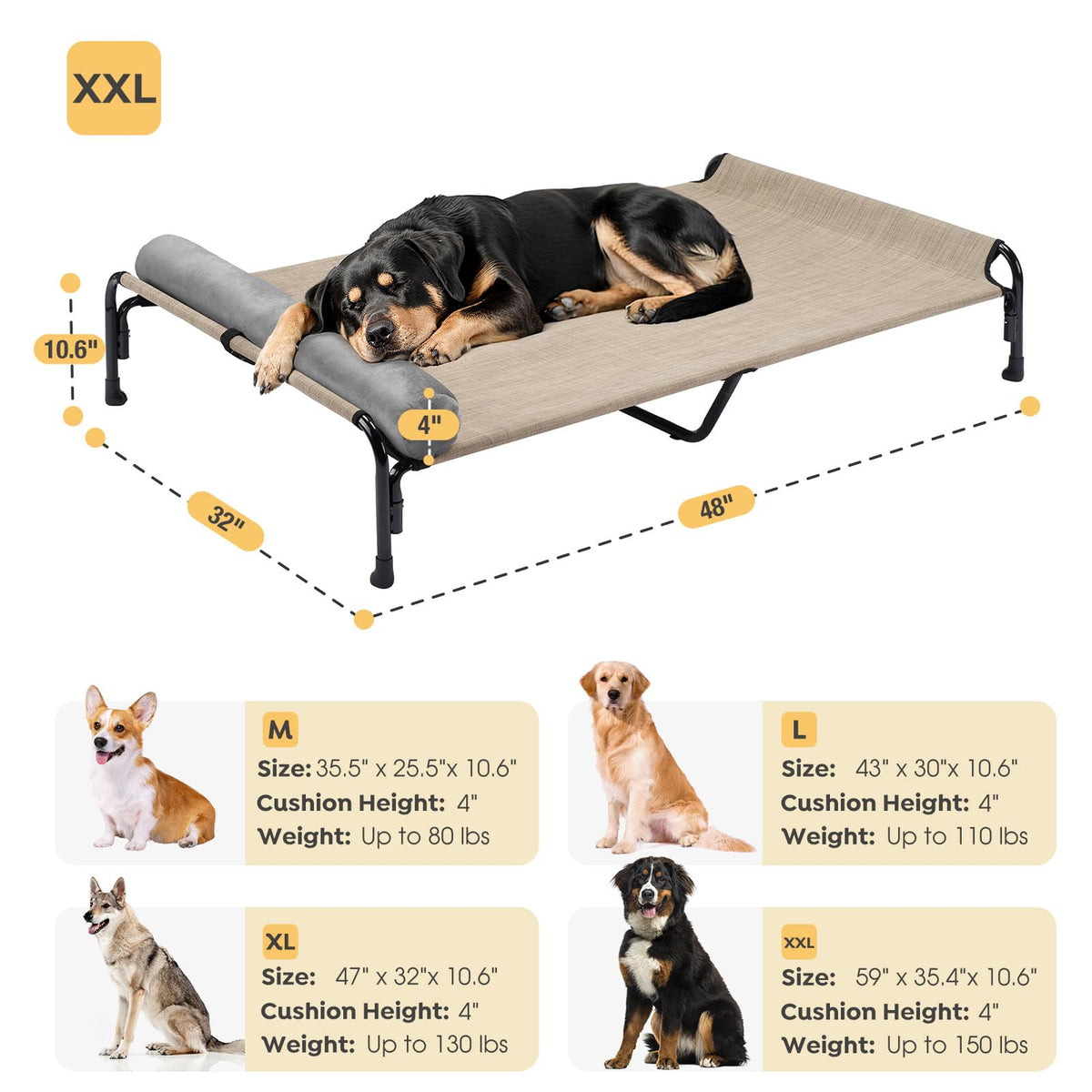 XXL

10.6"

4"

32"

48"

M
Size: 35.5" x 25.5"x 10.6"
Cushion Height: 4"
Weight: Up to 80 lbs

L
Size: 43" x 30"x 10.6"
Cushion Height: 4"
Weight: Up to 110 lbs

XL
Size: 47" x 32"x 10.6"
Cushion Height: 4"
Weight: Up to 130 lbs

XXL
Size: 59" x 35.4"x 10.6"
Cushion Height: 4"
Weight: Up to 150 lbs