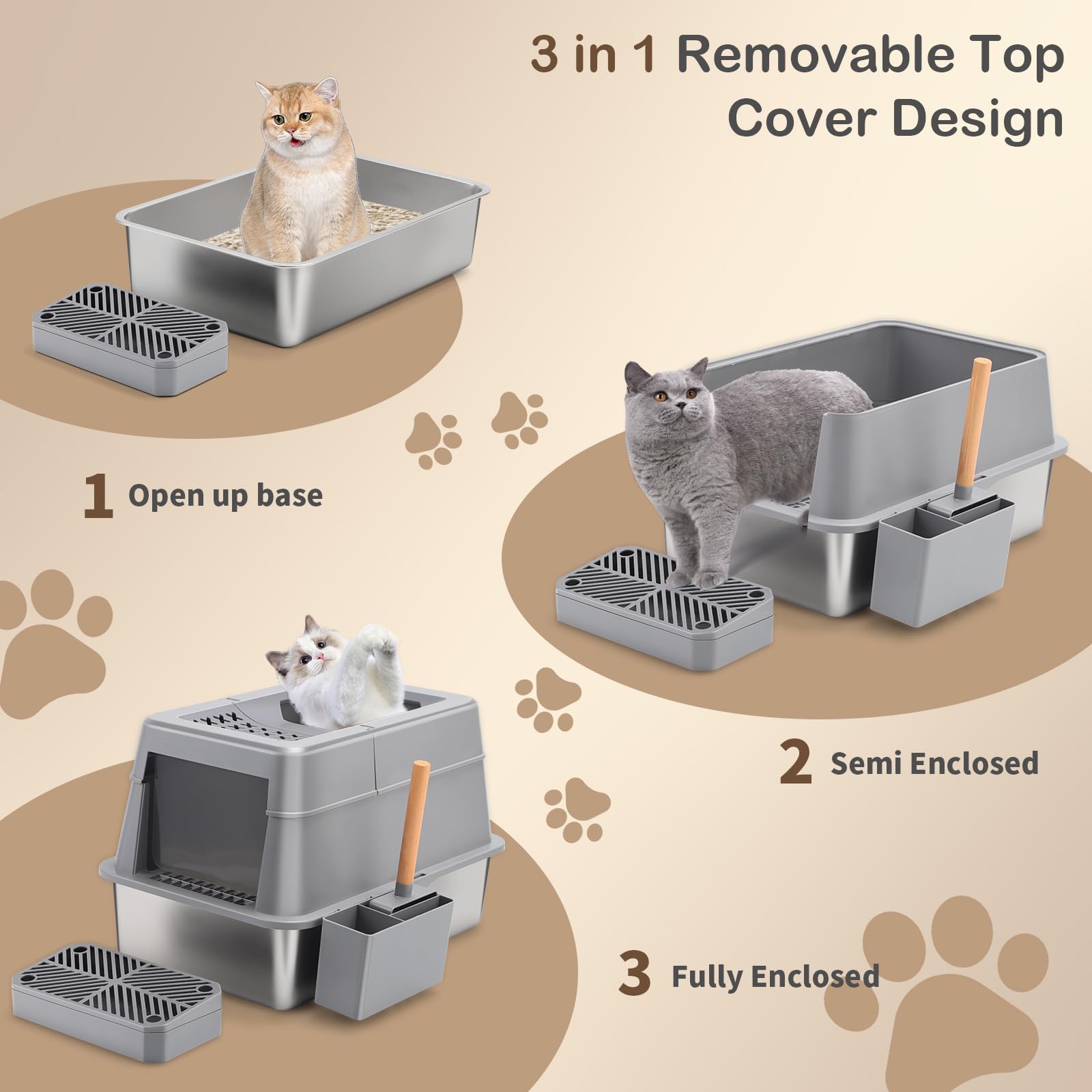 3 in 1 Removable Top Cover Design

1 Open up base

2 Semi Enclosed

3 Fully Enclosed