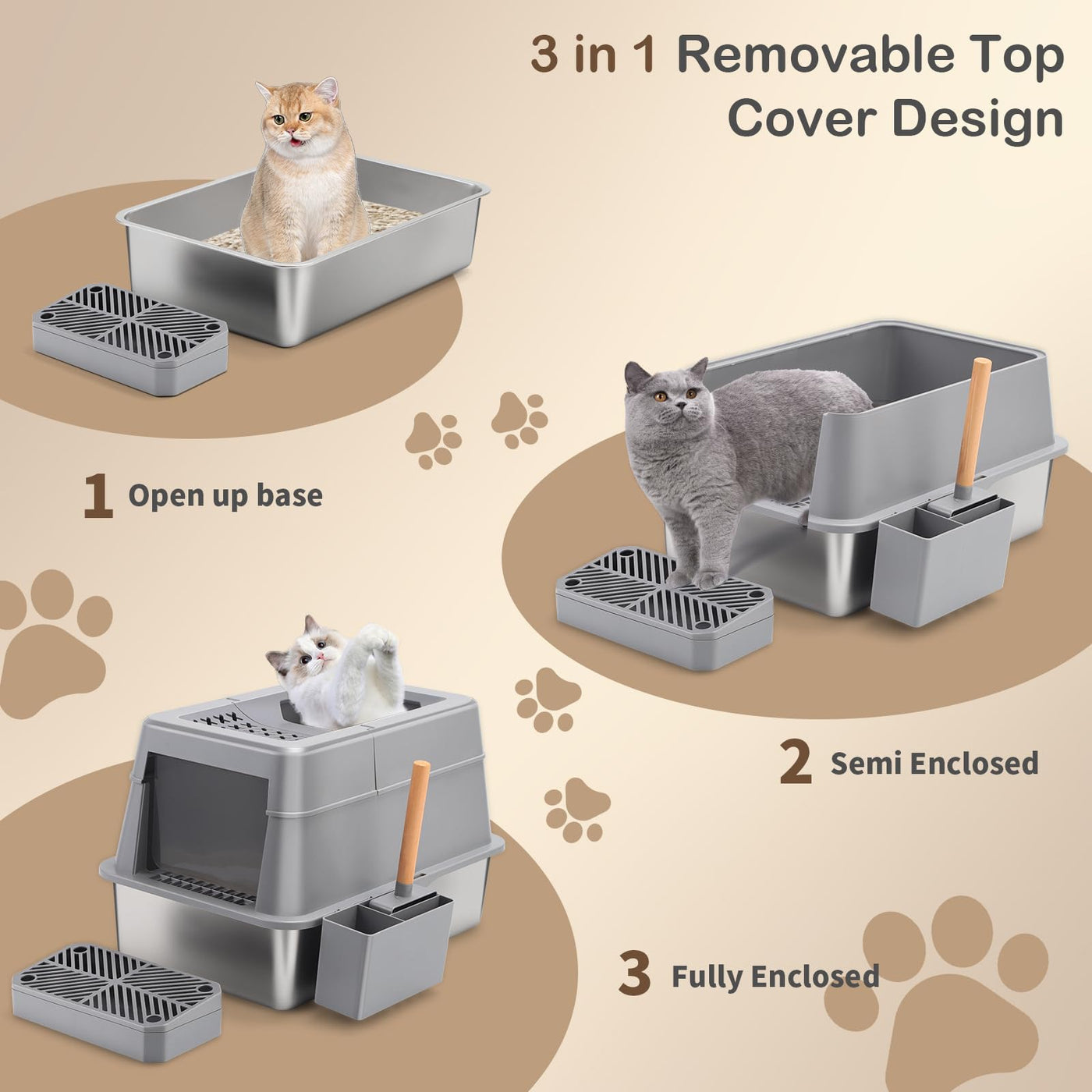 3 in 1 Removable Top Cover Design

1 Open up base

2 Semi Enclosed

3 Fully Enclosed