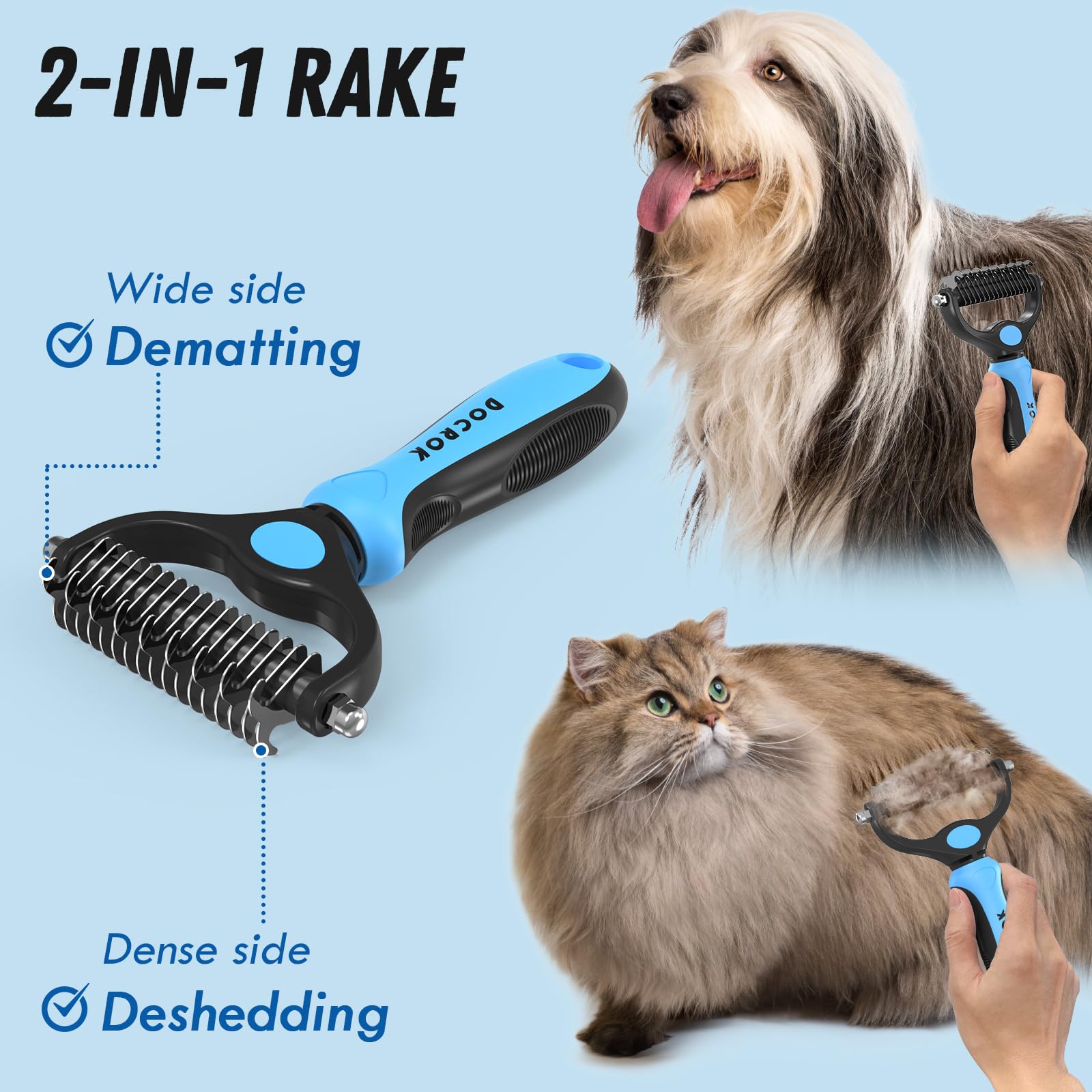 2-IN-1 RAKE

Wide side

Dematting

DOGROK

Dense side

Deshedding