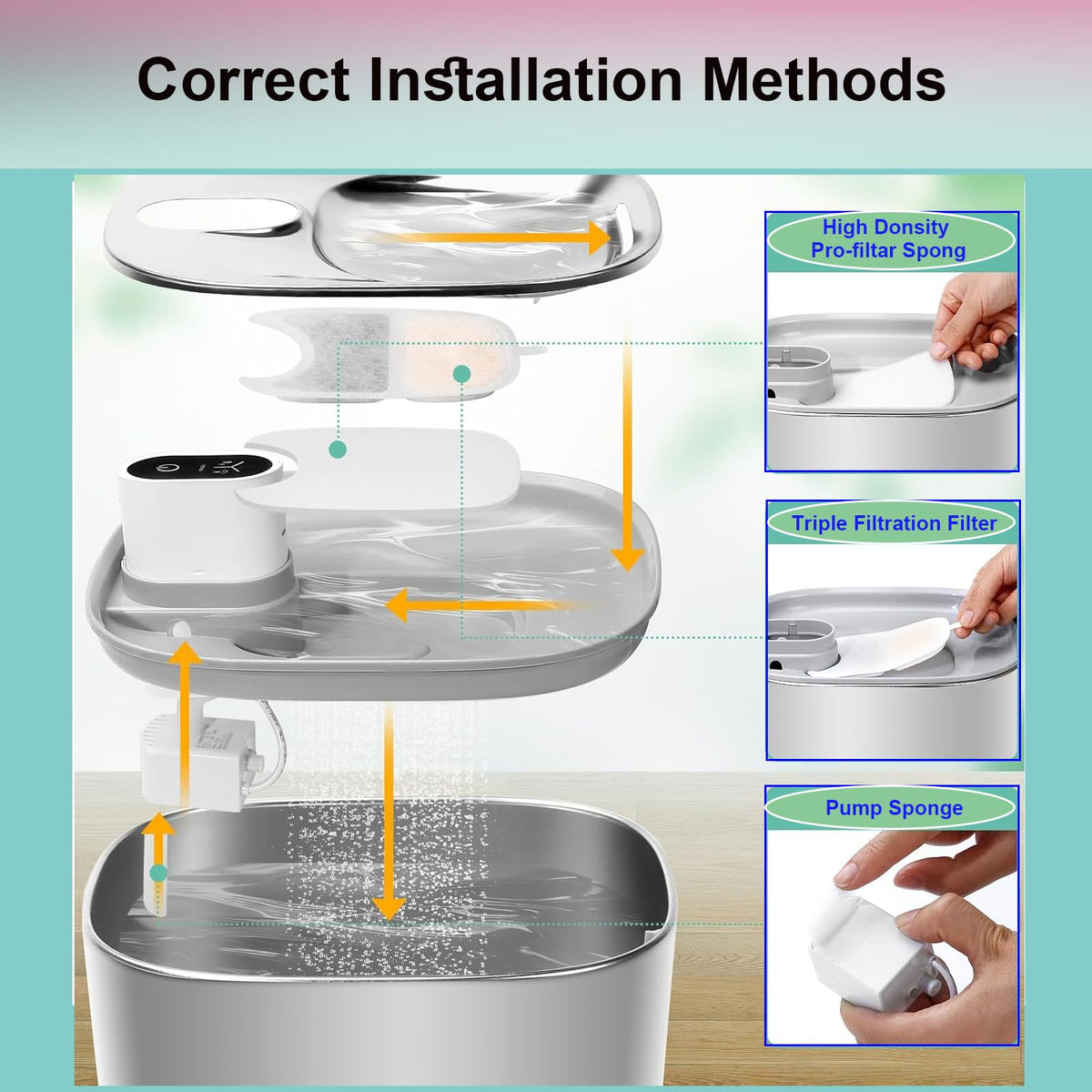 Correct Installation Methods

High Donsity Pro-filtar Spong

Triple Filtration Filter

Pump Sponge