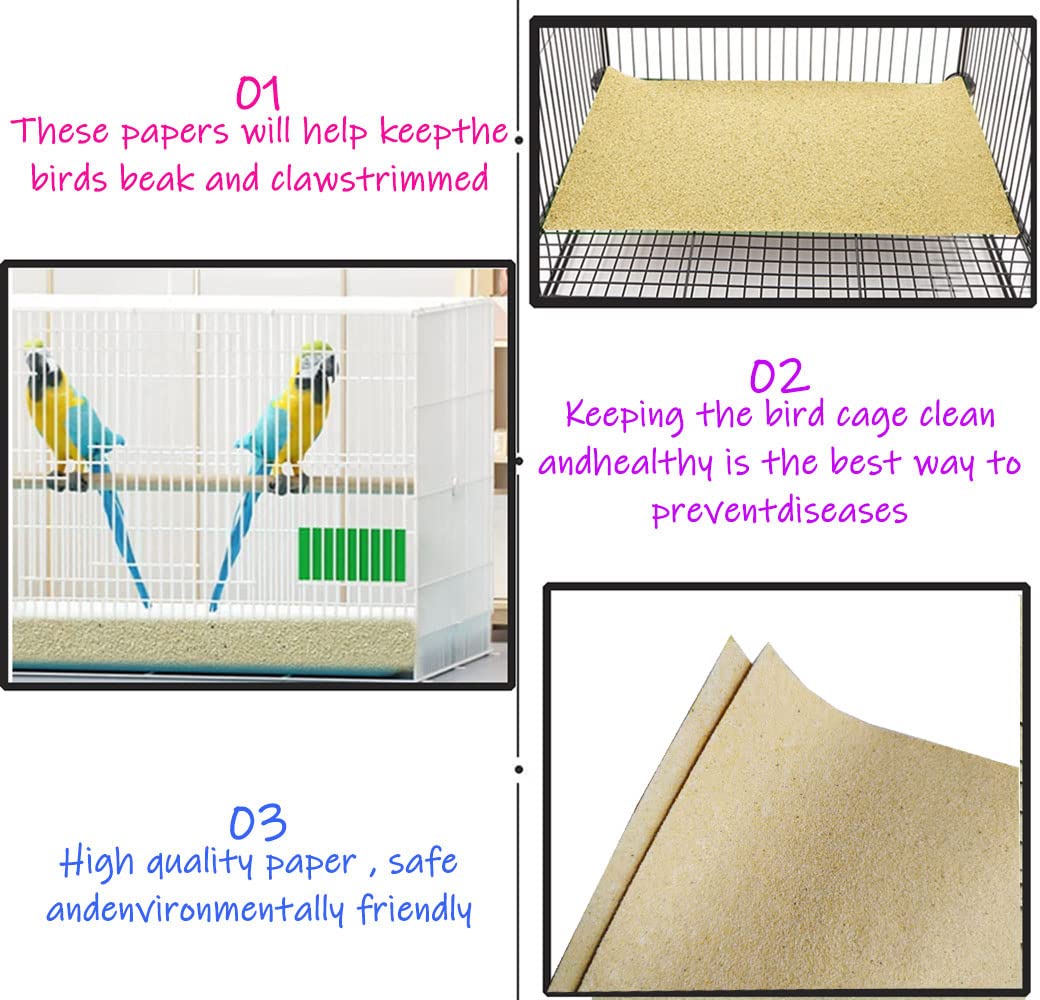 01
These papers will help keepthe birds beak and clawstrimmed

02
Keeping the bird cage clean andhealthy is the best way to preventdiseases

03
High quality paper , safe andenvironmentally friendly