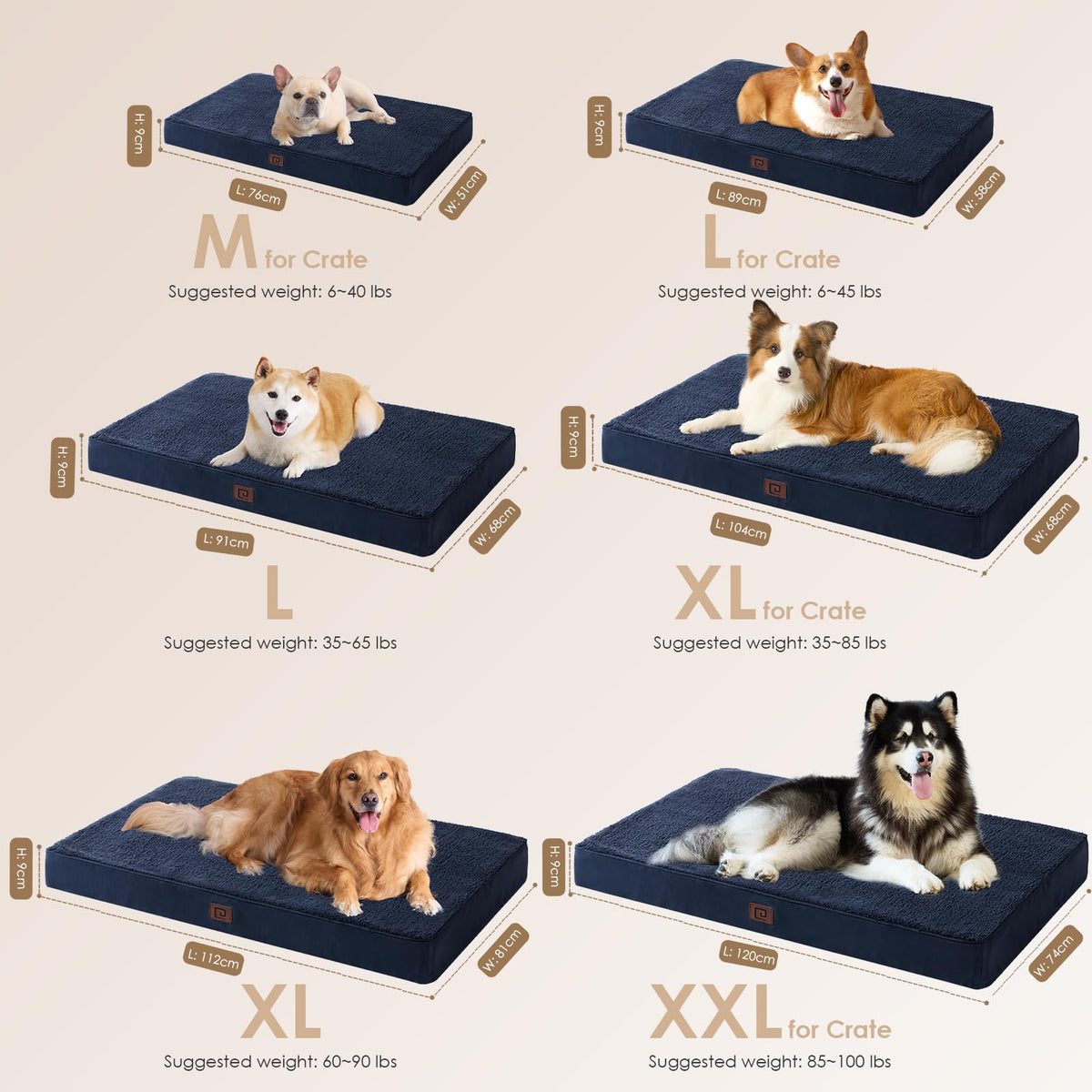 H: 9cm
L: 76cm
W: 51cm
M for Crate
Suggested weight: 6~40 lbs

H: 9cm
L: 89cm
W: 58cm
L for Crate
Suggested weight: 6~45 lbs

H: 9cm
L: 91cm
W: 68cm
L
Suggested weight: 35~65 lbs

H: 9cm
L: 104cm
W: 68cm
XL for Crate
Suggested weight: 35~85 lbs

H: 9cm
L: 112cm
W: 81cm
XL
Suggested weight: 60~90 lbs

H: 9cm
L: 120cm
W: 74cm
XXL for Crate
Suggested weight: 85~100 lbs