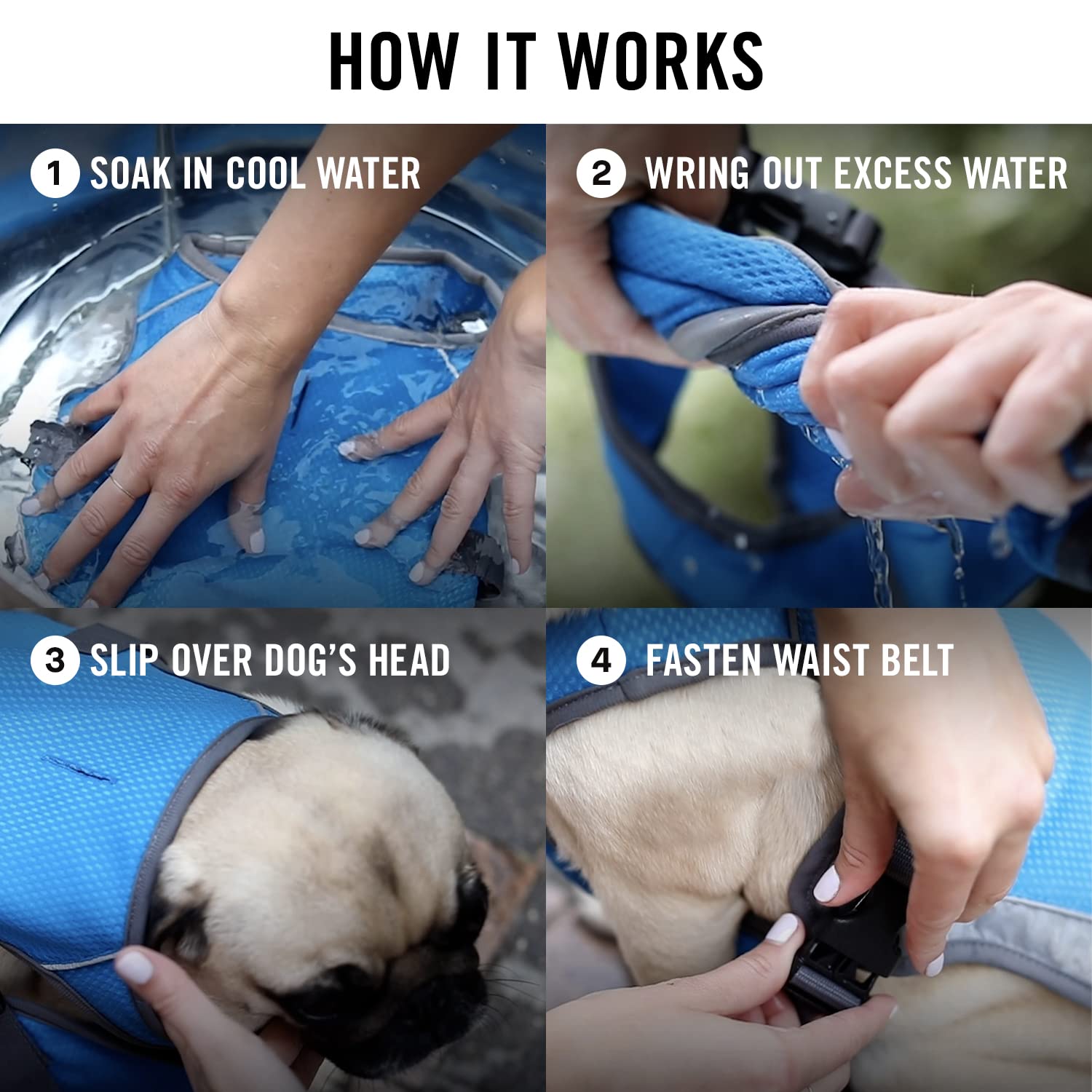 HOW IT WORKS

1 SOAK IN COOL WATER

2 WRING OUT EXCESS WATER

3 SLIP OVER DOG'S HEAD

4 FASTEN WAIST BELT