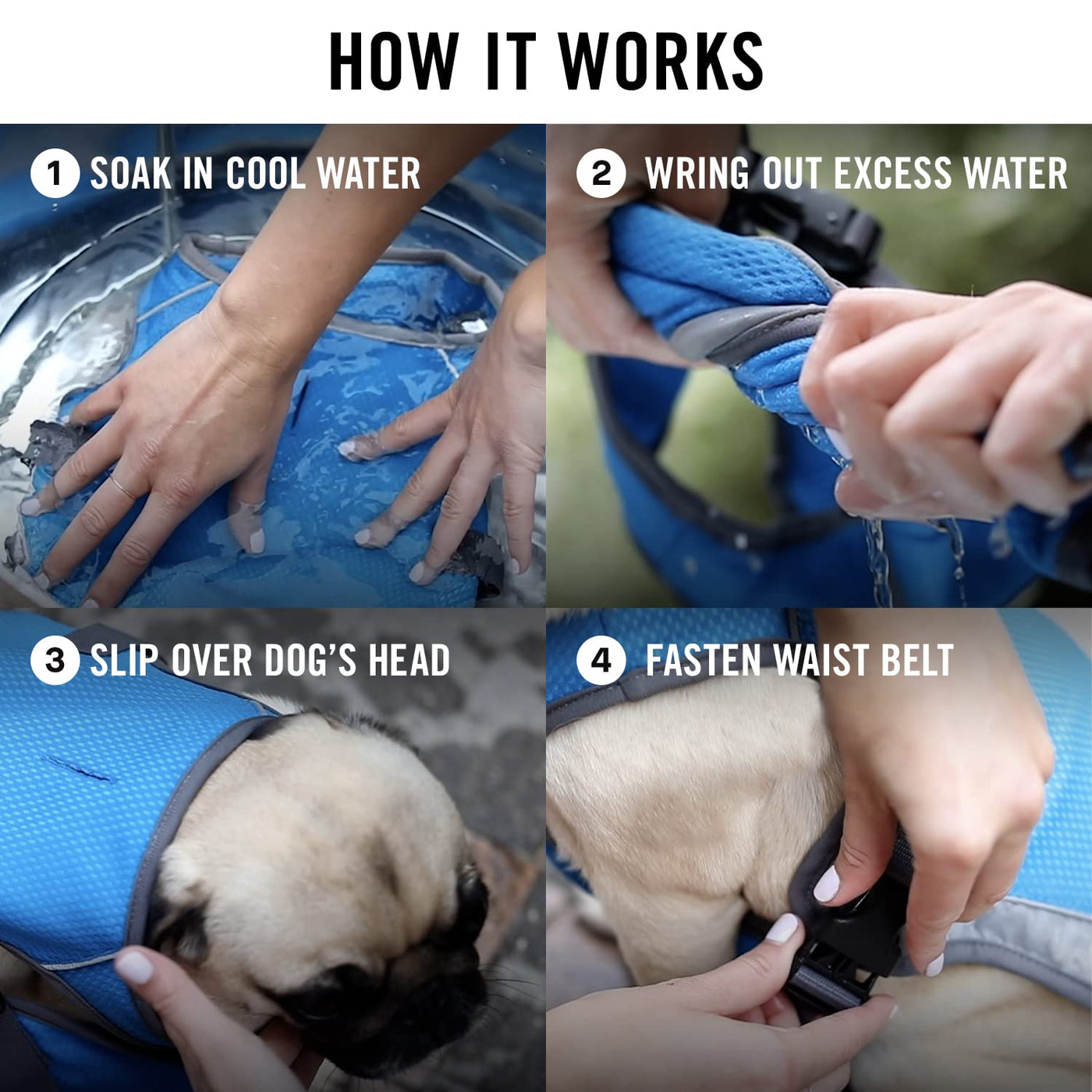 HOW IT WORKS

1 SOAK IN COOL WATER

2 WRING OUT EXCESS WATER

3 SLIP OVER DOG'S HEAD

4 FASTEN WAIST BELT