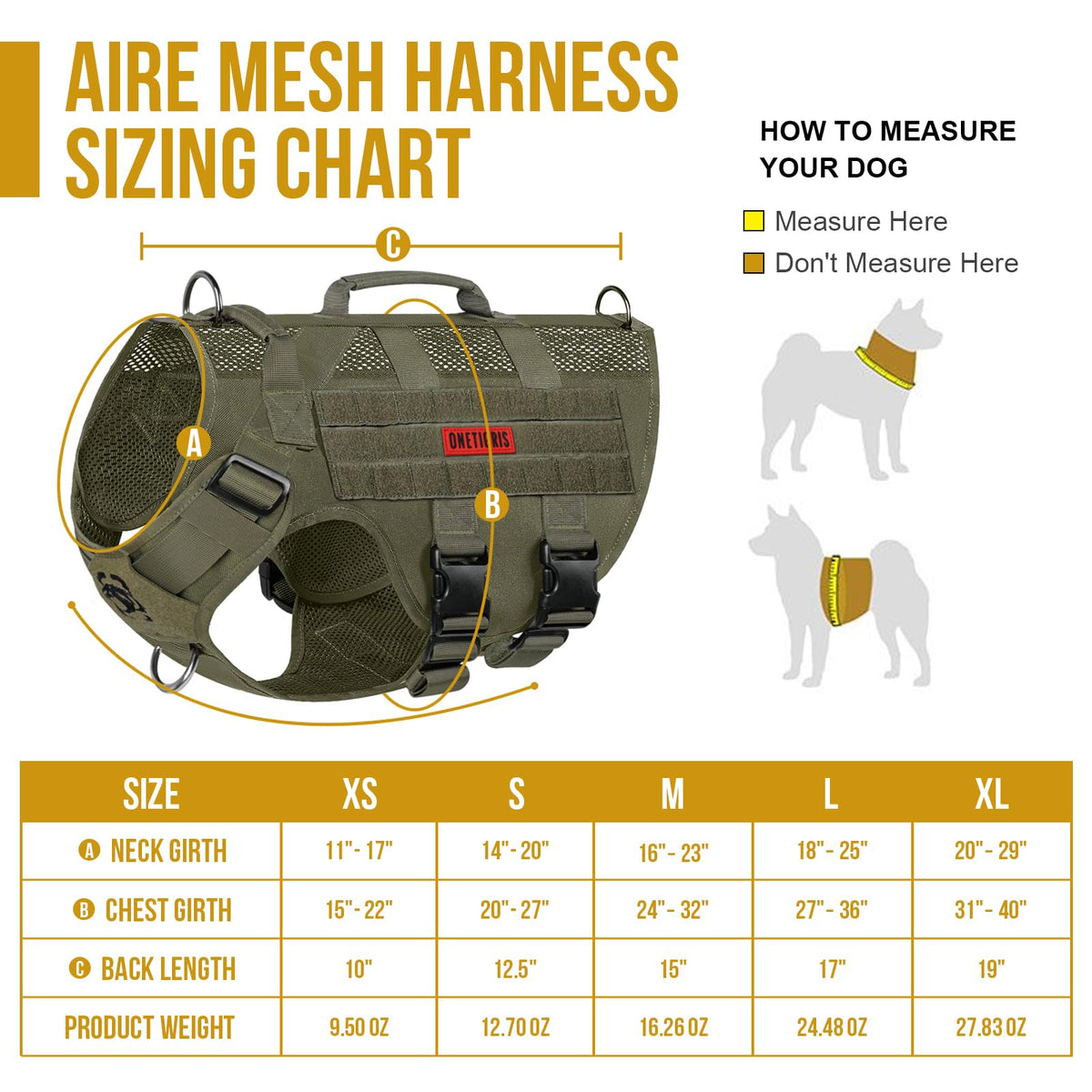 AIRE MESH HARNESS SIZING CHART

HOW TO MEASURE YOUR DOG

Measure Here

Don't Measure Here

C

A

B

ONETIGRIS

| SIZE | XS | S | M | L | XL |
|---|---|---|---|---|---|
| A NECK GIRTH | 11"- 17" | 14"- 20" | 16"- 23" | 18"- 25" | 20"- 29" |
| B CHEST GIRTH | 15"- 22" | 20"- 27" | 24"- 32" | 27"- 36" | 31"- 40" |
| C BACK LENGTH | 10" | 12.5" | 15" | 17" | 19" |
| PRODUCT WEIGHT | 9.50 OZ | 12.70 OZ | 16.26 OZ | 24.48 OZ | 27.83 OZ |