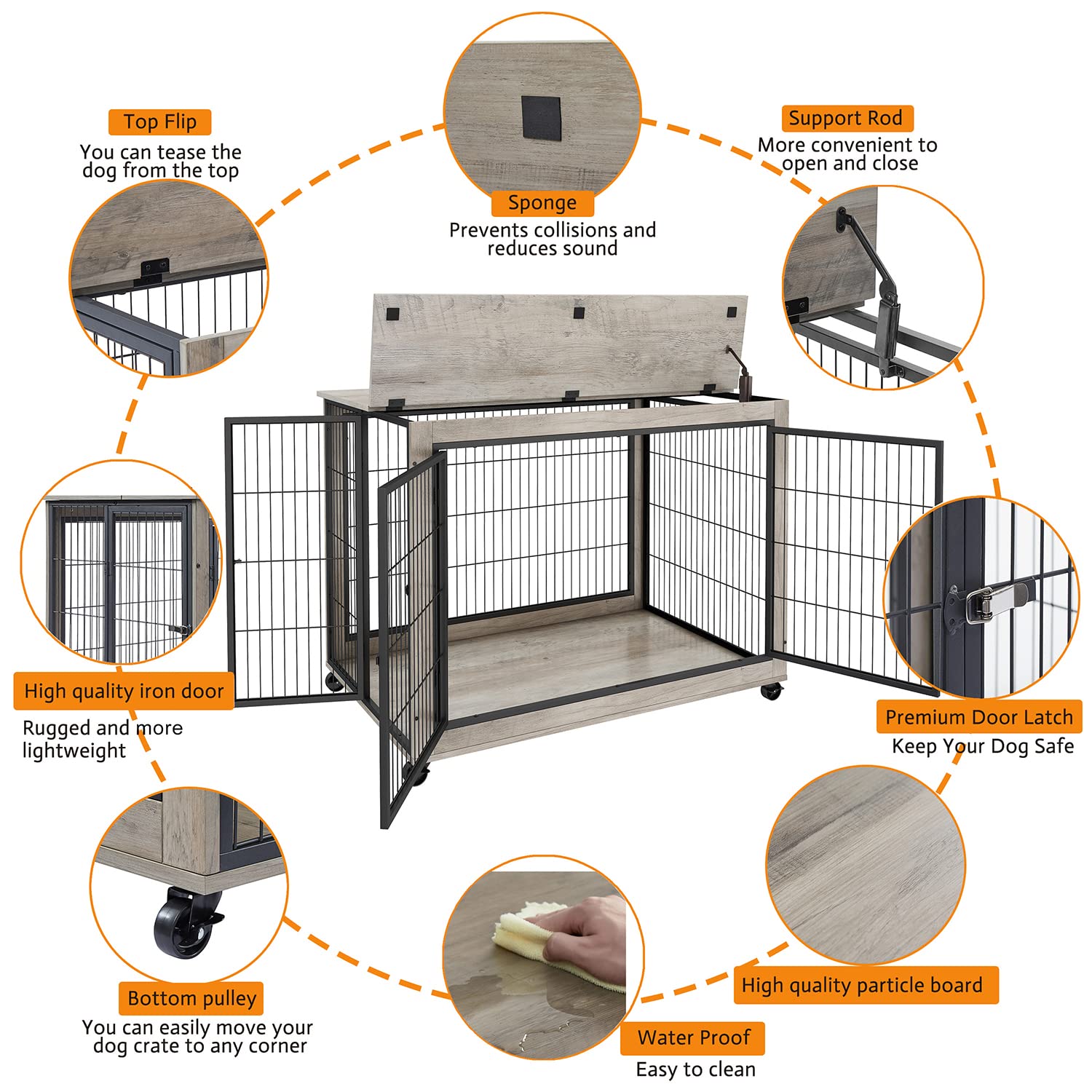 Top Flip
You can tease the dog from the top

Sponge
Prevents collisions and reduces sound

Support Rod
More convenient to open and close

High quality iron door
Rugged and more lightweight

Premium Door Latch
Keep Your Dog Safe

Bottom pulley
You can easily move your dog crate to any corner

Water Proof
Easy to clean

High quality particle board