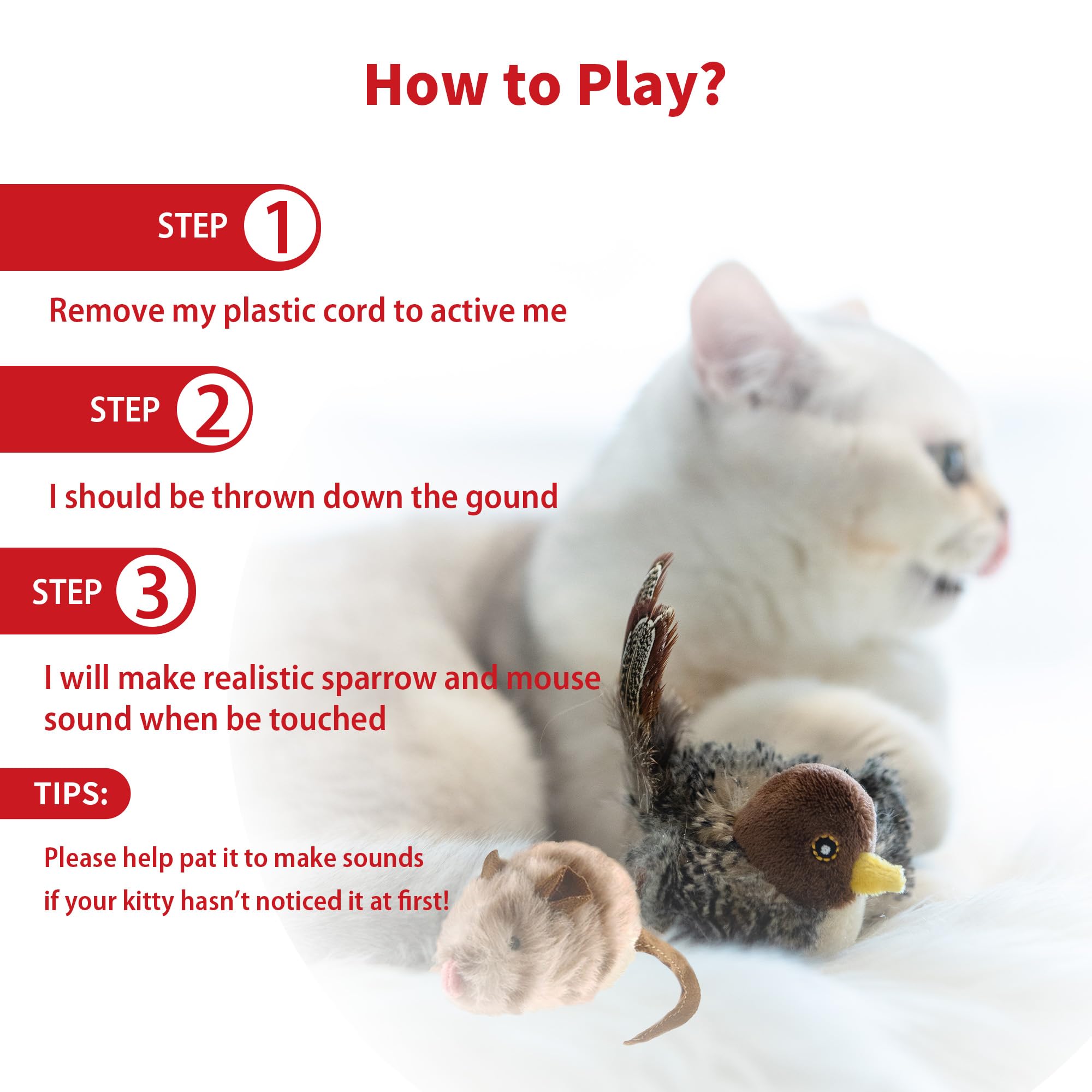 How to Play?

STEP 1

Remove my plastic cord to active me

STEP 2

I should be thrown down the gound

STEP 3

I will make realistic sparrow and mouse sound when be touched

TIPS:

Please help pat it to make sounds
if your kitty hasn't noticed it at first!