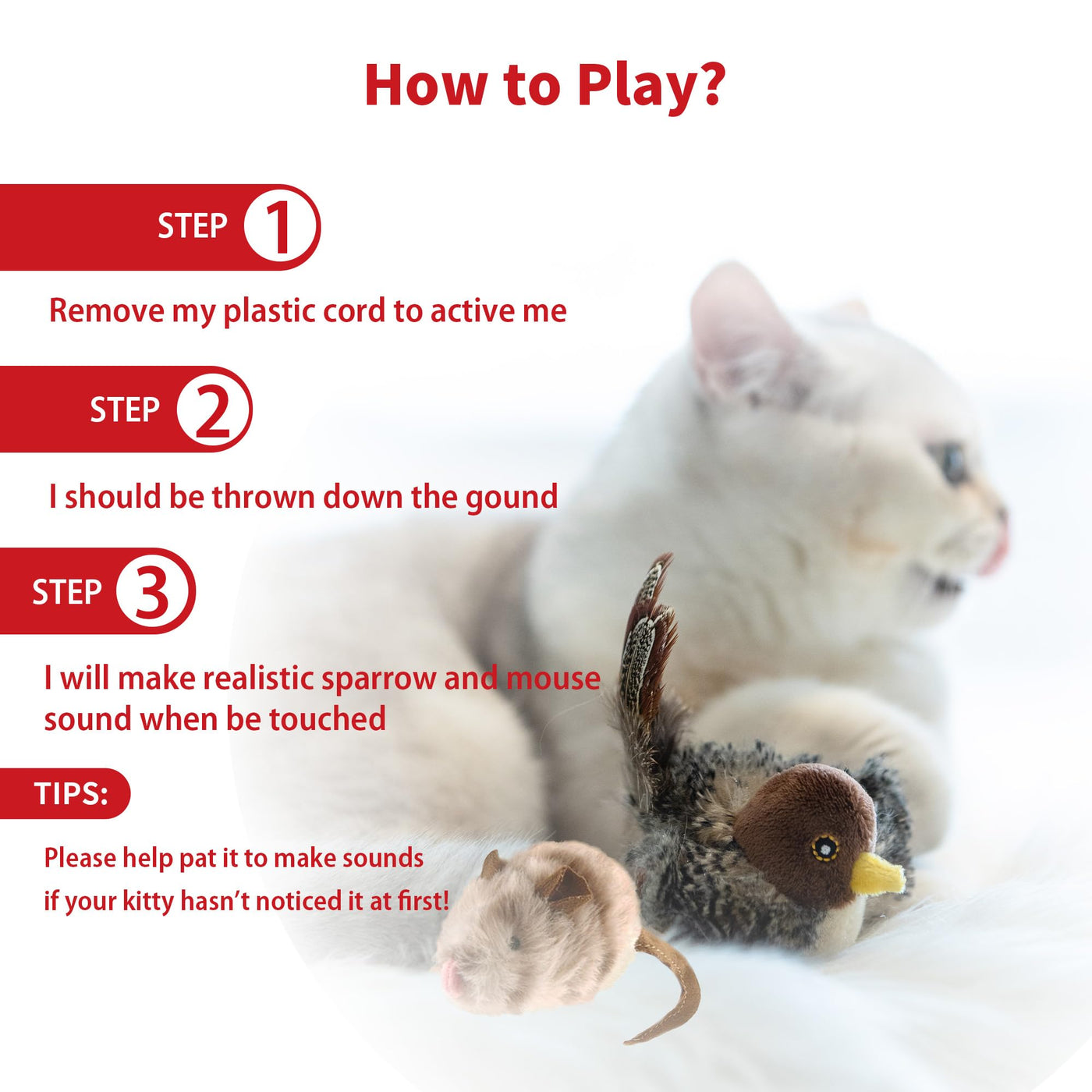 How to Play?

STEP 1

Remove my plastic cord to active me

STEP 2

I should be thrown down the gound

STEP 3

I will make realistic sparrow and mouse sound when be touched

TIPS:

Please help pat it to make sounds if your kitty hasn't noticed it at first!