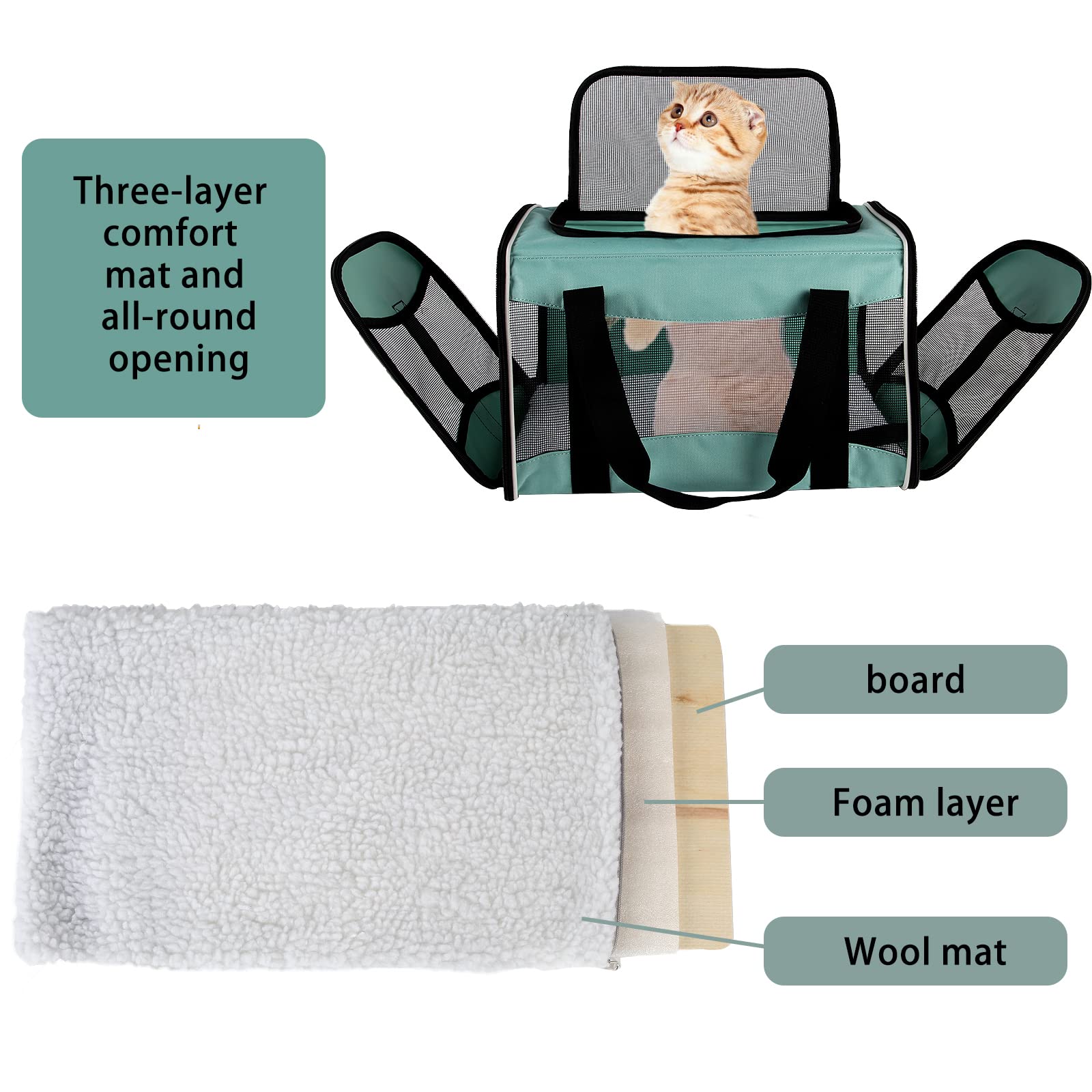 Three-layer comfort mat and all-round opening

board

Foam layer

Wool mat