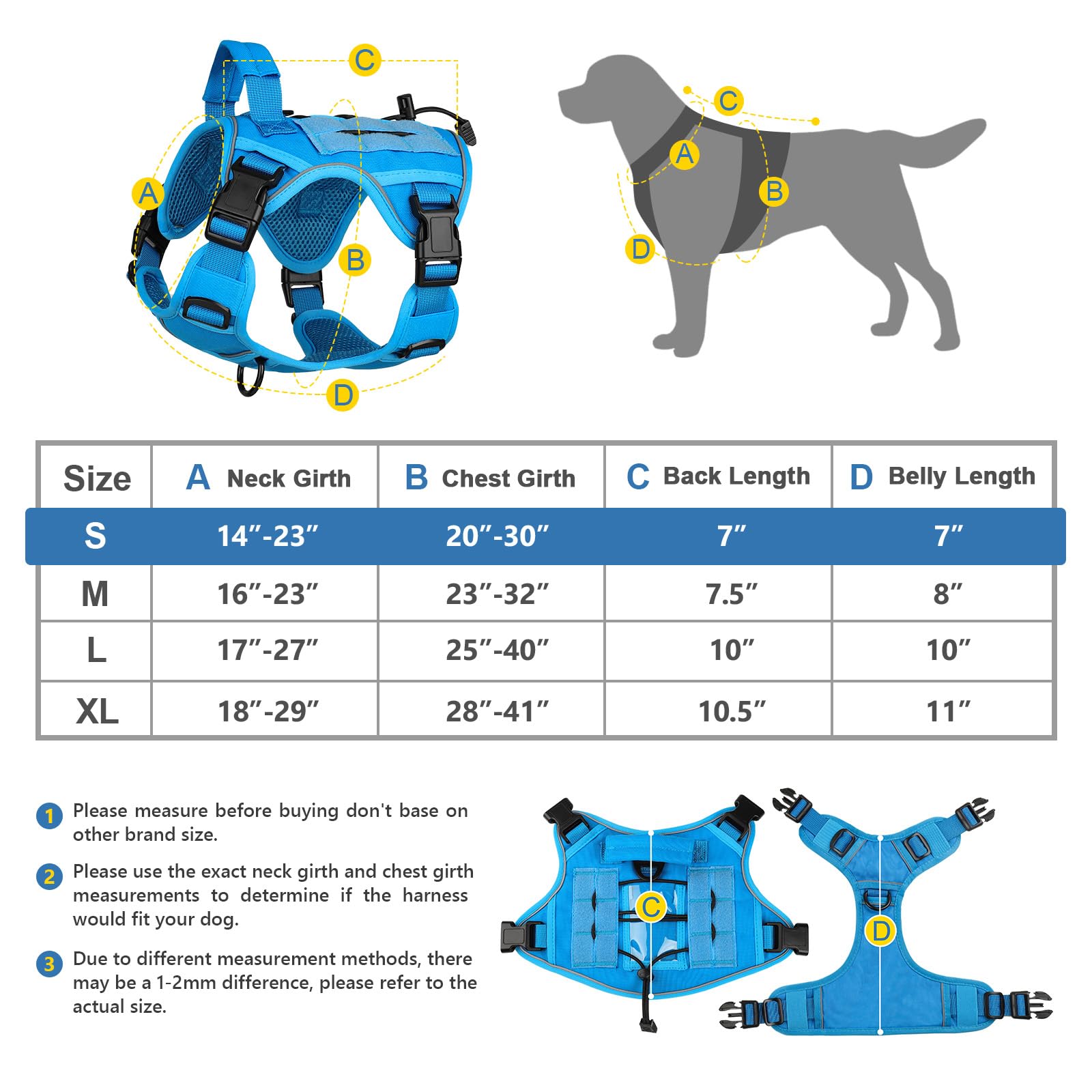 C

A

B

D

C

A

B

D

| Size | A Neck Girth | B Chest Girth | C Back Length | D Belly Length |
|---|---|---|---|---|
| S | 14″-23″ | 20″-30″ | 7″ | 7″ |
| M | 16″-23″ | 23″-32″ | 7.5″ | 8″ |
| L | 17″-27″ | 25″-40″ | 10″ | 10″ |
| XL | 18″-29″ | 28″-41″ | 10.5″ | 11″ |

1 Please measure before buying don't base on other brand size.

2 Please use the exact neck girth and chest girth measurements to determine if the harness would fit your dog.

3 Due to different measurement methods, there may be a 1-2mm difference, please refer to the actual size.

C

D