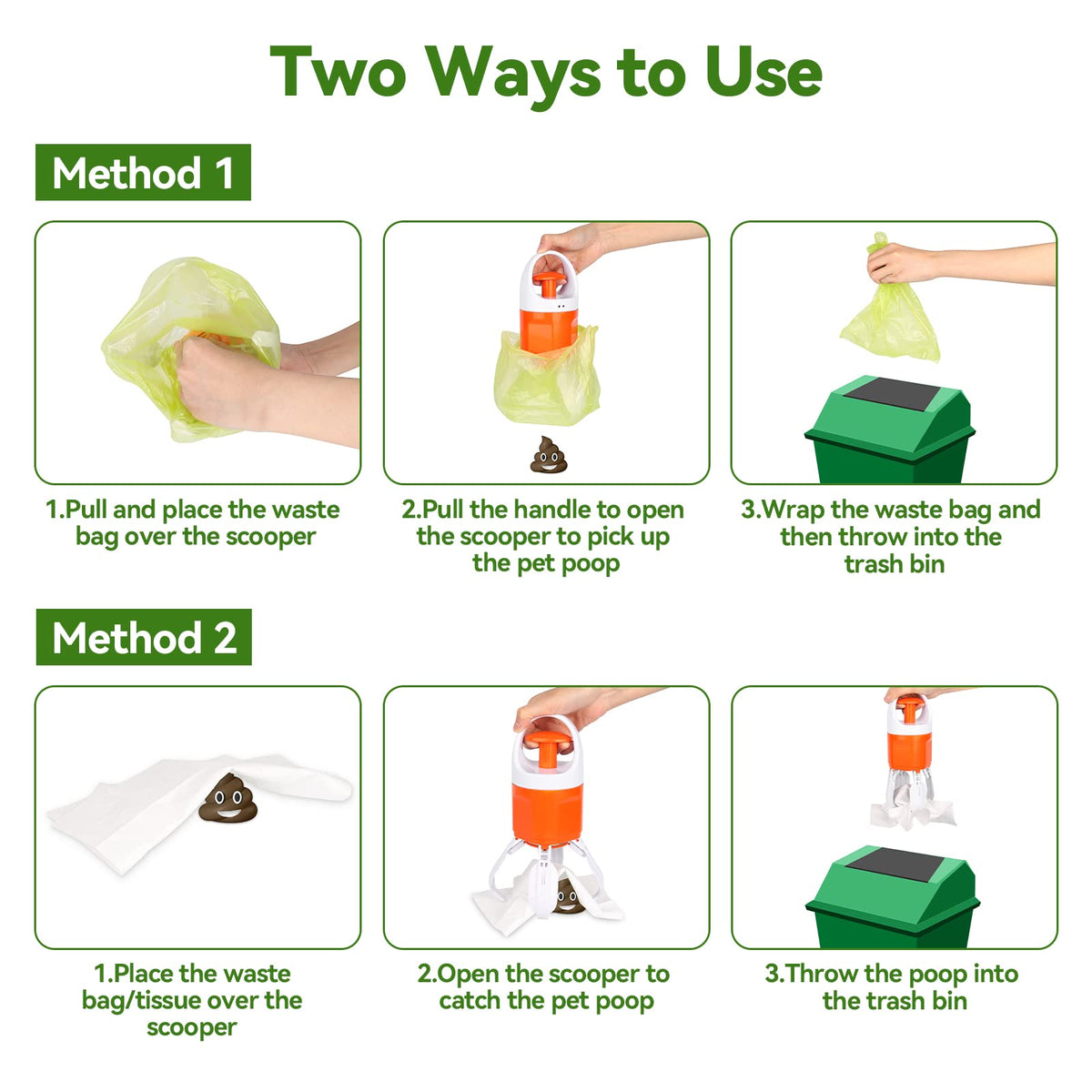 Two Ways to Use

Method 1

1.Pull and place the waste bag over the scooper

2.Pull the handle to open the scooper to pick up the pet poop

3.Wrap the waste bag and then throw into the trash bin

Method 2

1.Place the waste bag/tissue over the scooper

2.Open the scooper to catch the pet poop

3.Throw the poop into the trash bin