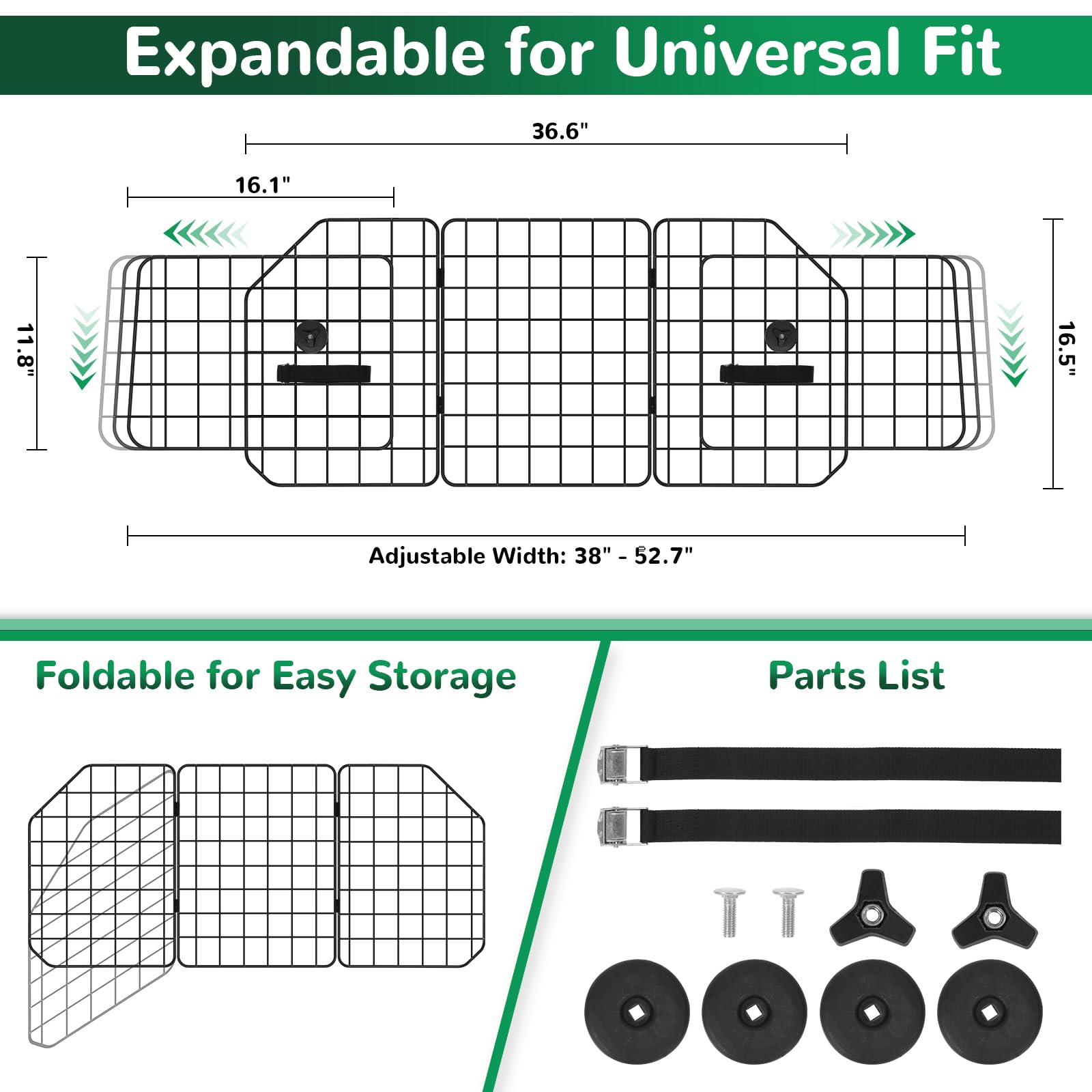 Expandable for Universal Fit

36.6"

16.1"

11.8"

16.5"

Adjustable Width: 38" - 52.7"

Foldable for Easy Storage

Parts List