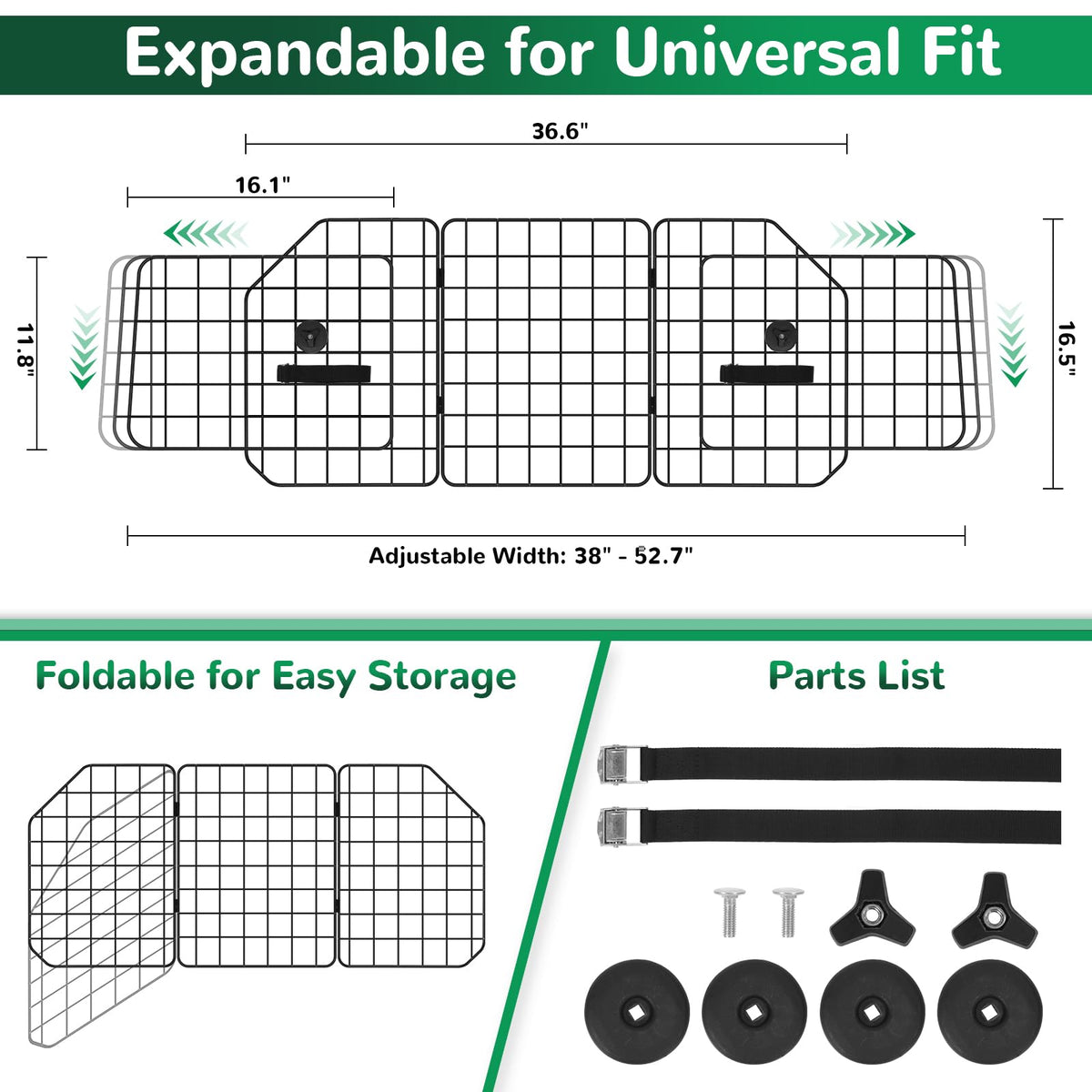 Expandable for Universal Fit

36.6"

16.1"

11.8"

16.5"

Adjustable Width: 38" - 52.7"

Foldable for Easy Storage

Parts List