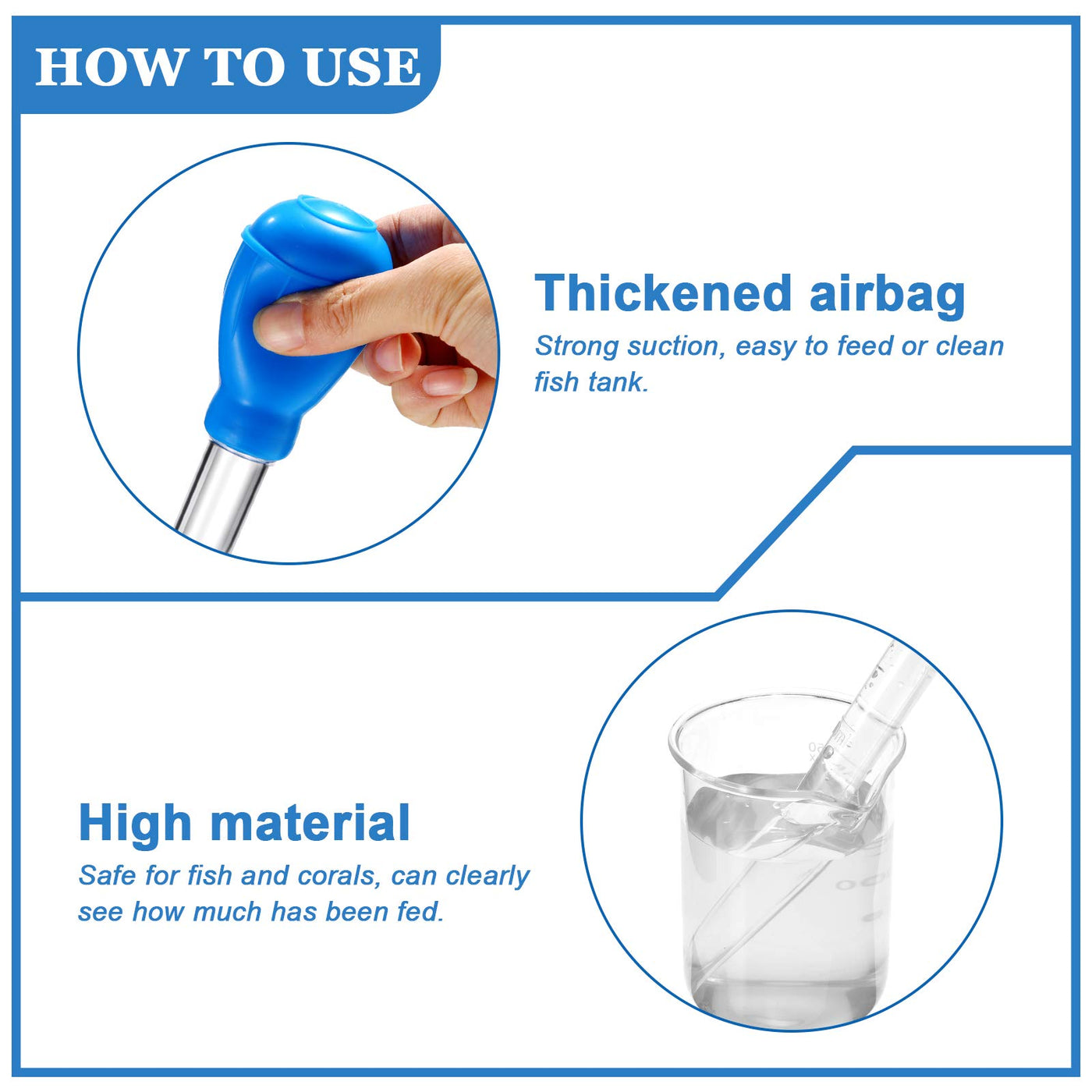 HOW TO USE

Thickened airbag

Strong suction, easy to feed or clean fish tank.

High material

Safe for fish and corals, can clearly see how much has been fed.