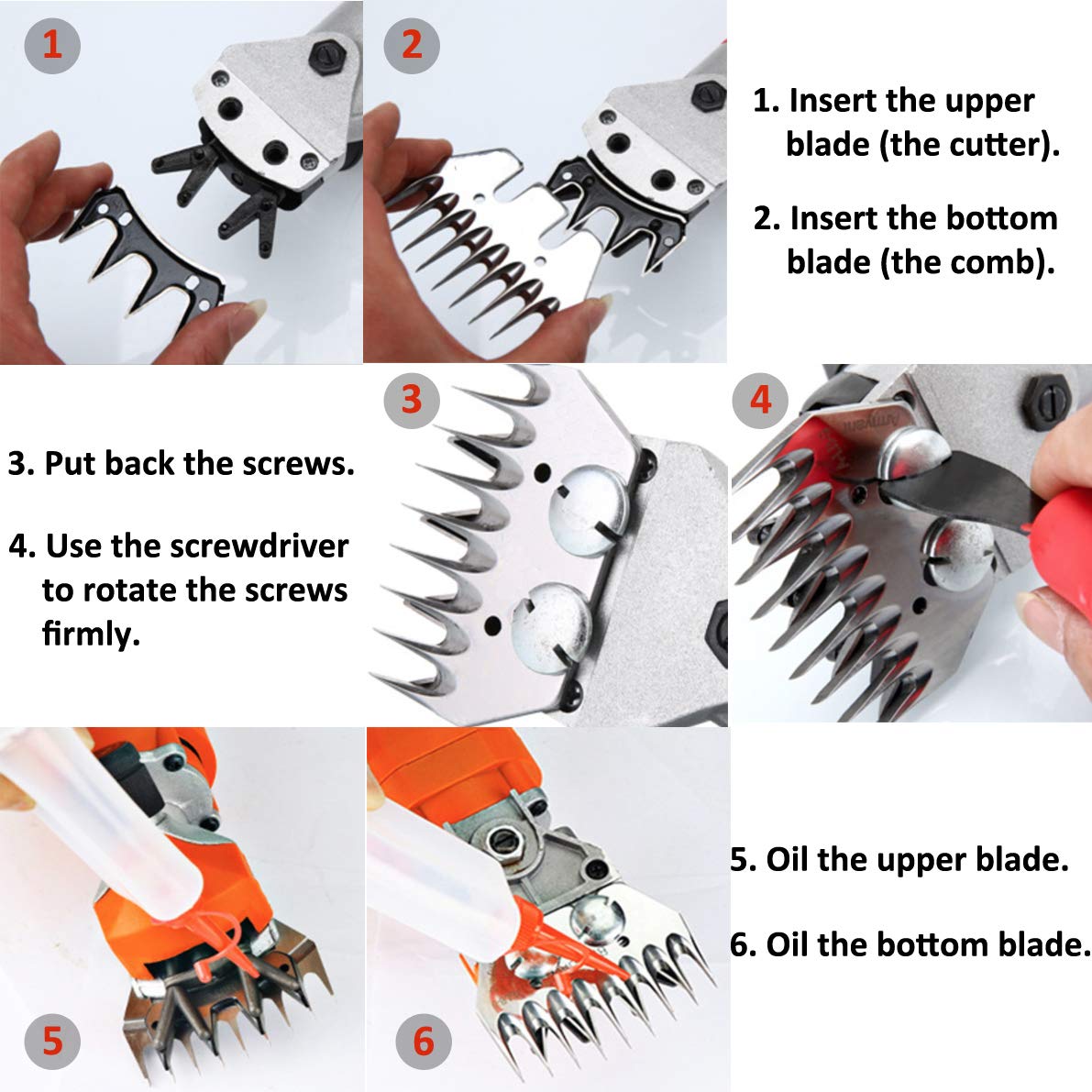 1

2

1. Insert the upper blade (the cutter).

2. Insert the bottom blade (the comb).

3. Put back the screws.

4. Use the screwdriver to rotate the screws firmly.

3

4

5

6

5. Oil the upper blade.

6. Oil the bottom blade.