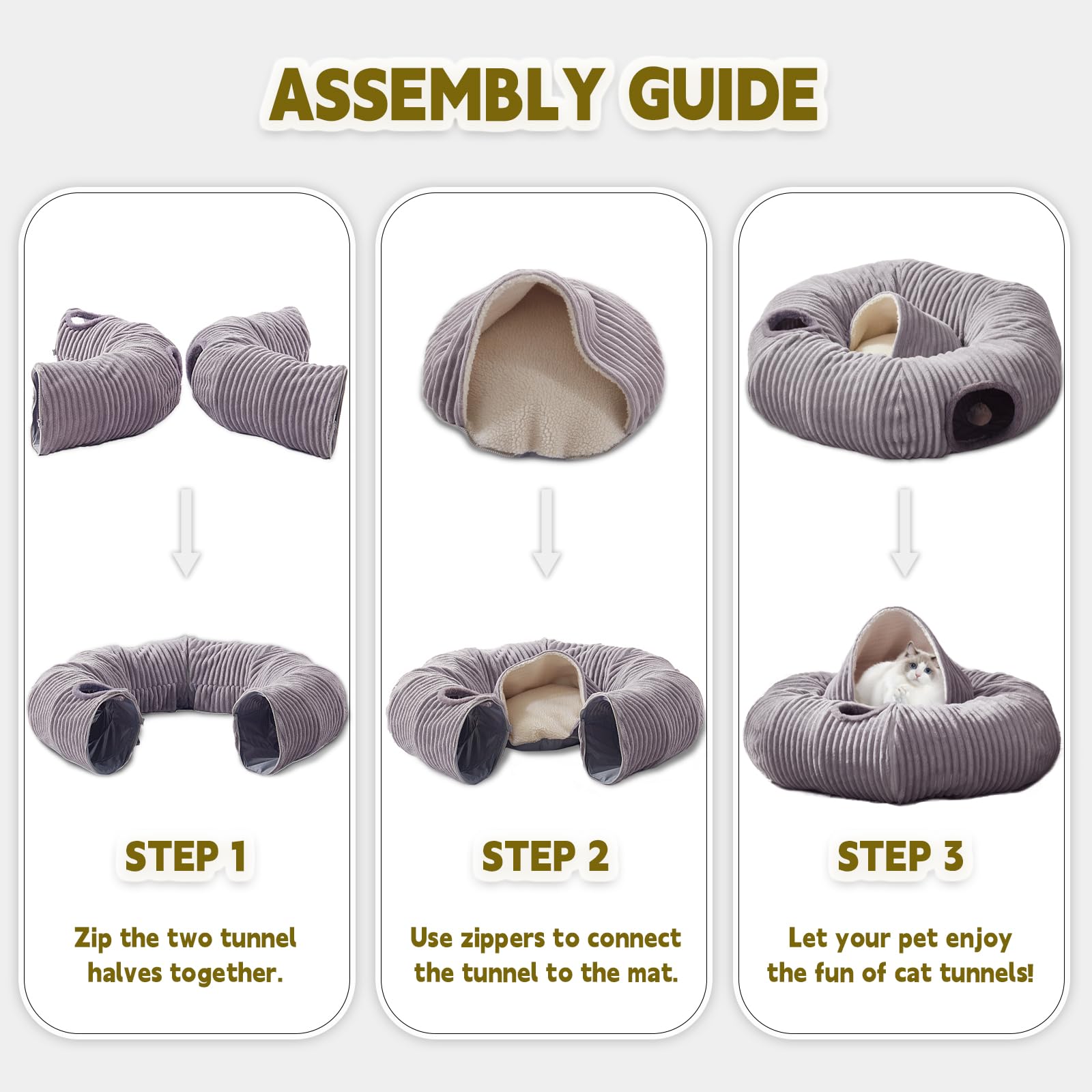 ASSEMBLY GUIDE

STEP 1

Zip the two tunnel halves together.

STEP 2

Use zippers to connect the tunnel to the mat.

STEP 3

Let your pet enjoy the fun of cat tunnels!