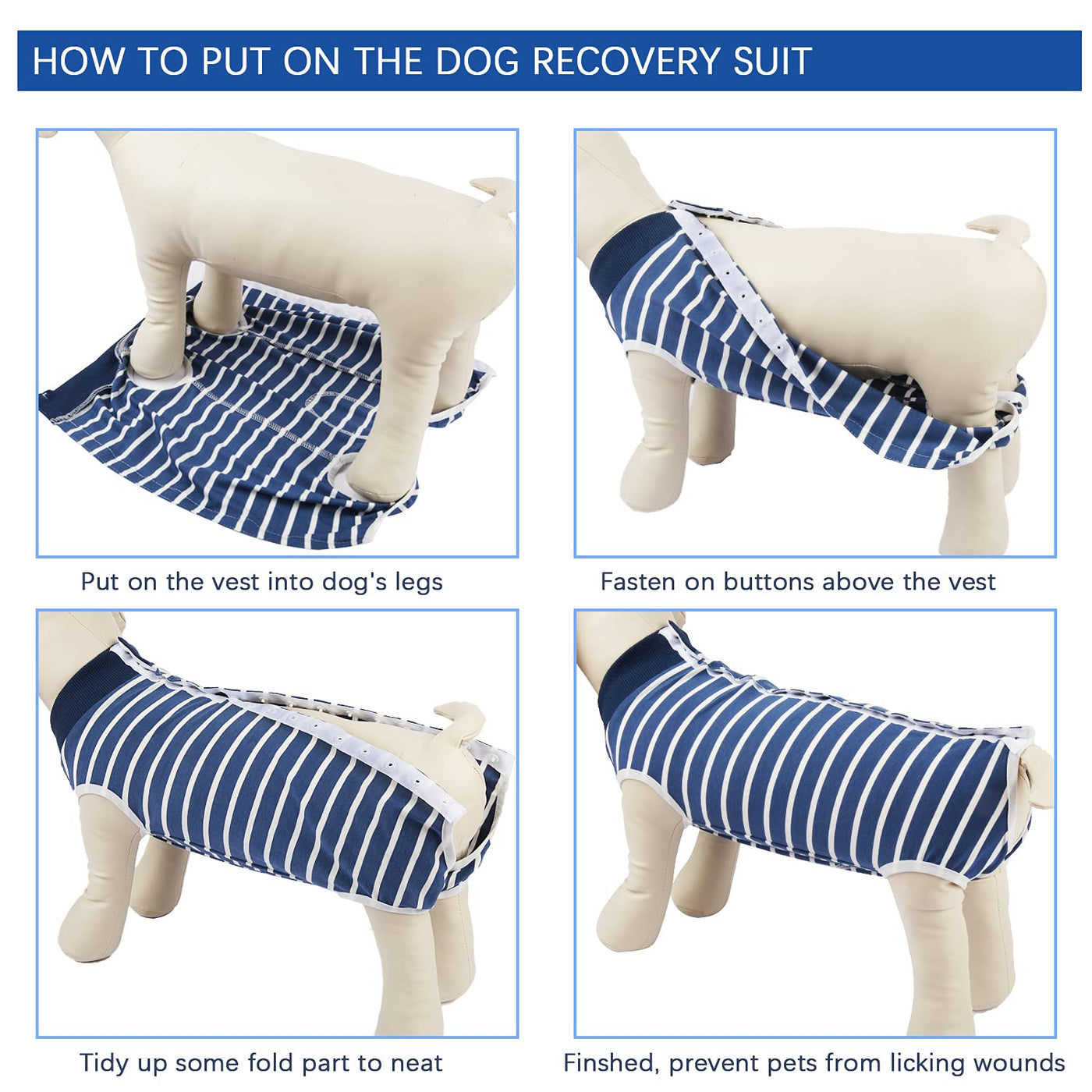 HOW TO PUT ON THE DOG RECOVERY SUIT

Put on the vest into dog's legs

Fasten on buttons above the vest

Tidy up some fold part to neat

Finshed, prevent pets from licking wounds