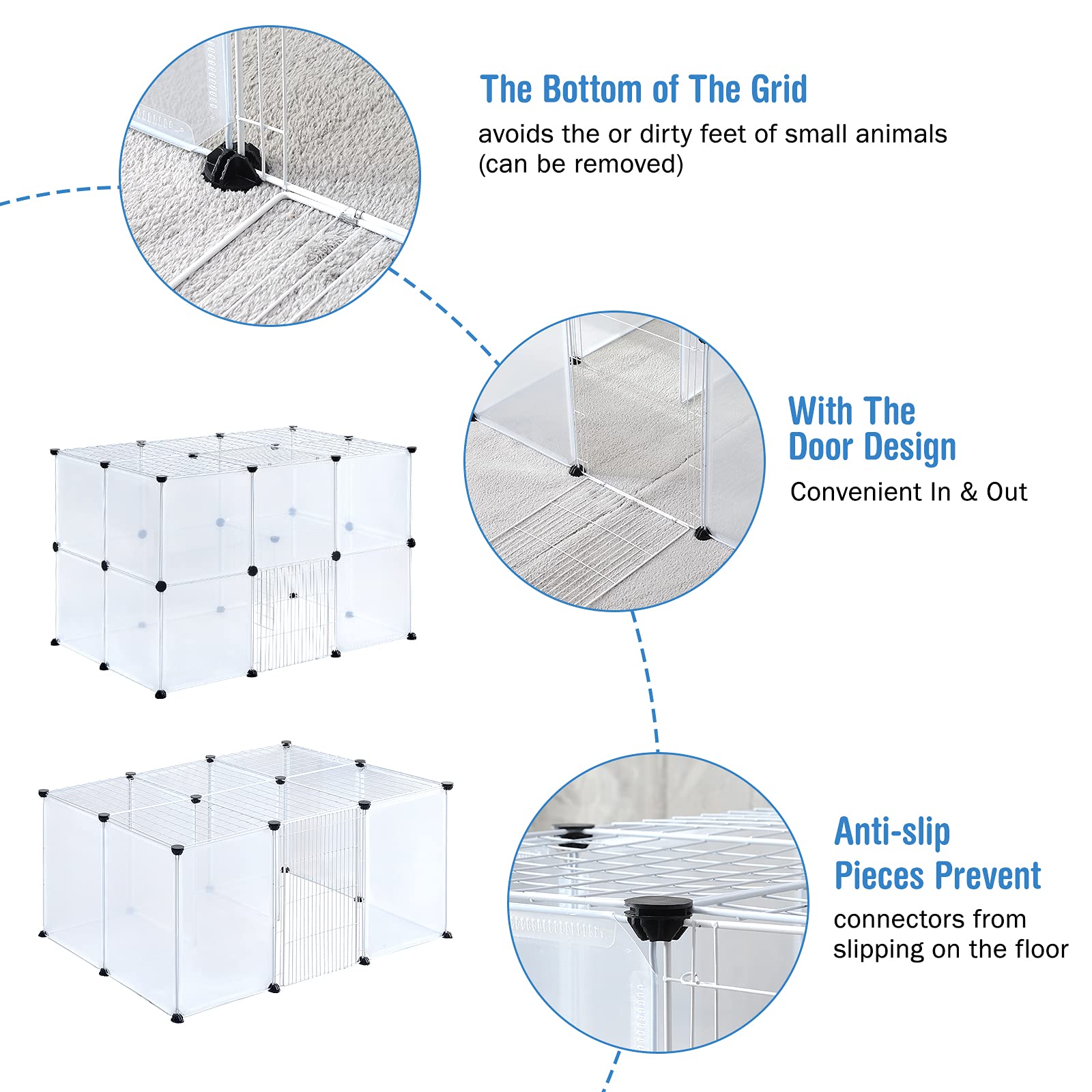 The Bottom of The Grid
avoids the or dirty feet of small animals (can be removed)

With The Door Design
Convenient In & Out

Anti-slip Pieces Prevent
connectors from slipping on the floor