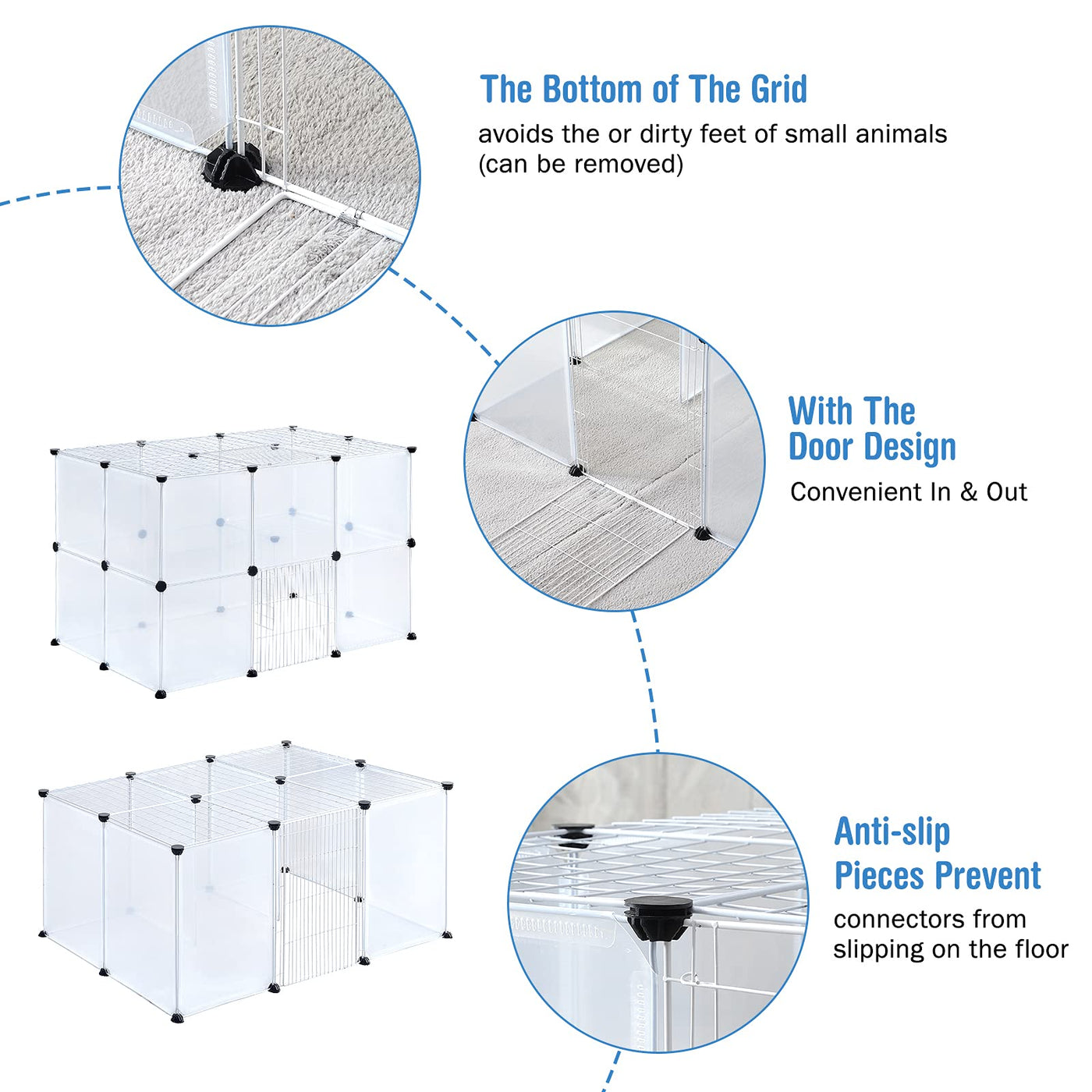 The Bottom of The Grid
avoids the or dirty feet of small animals (can be removed)

With The Door Design
Convenient In & Out

Anti-slip Pieces Prevent
connectors from slipping on the floor