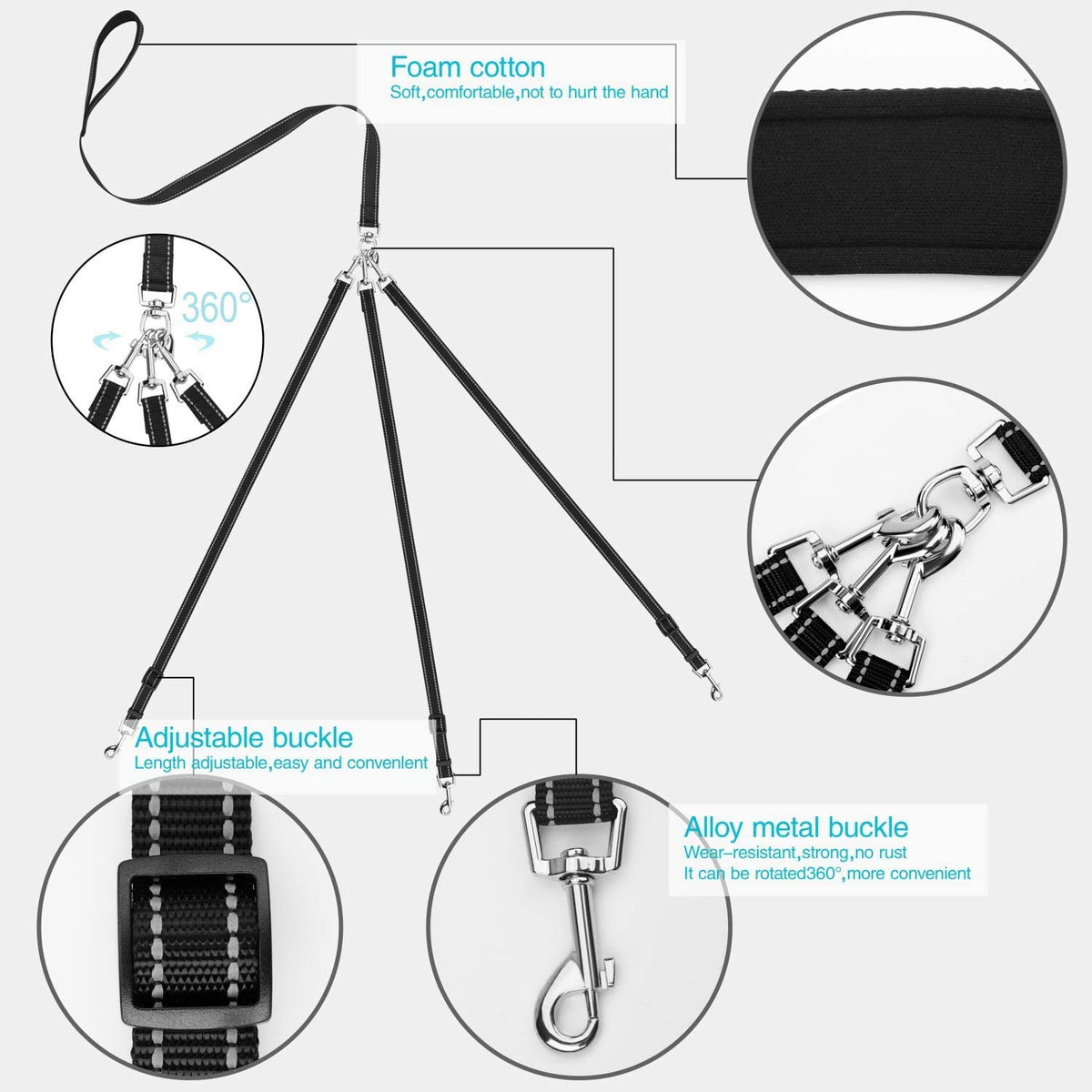 Foam cotton
Soft,comfortable,not to hurt the hand

360°

Adjustable buckle
Length adjustable,easy and convenlent

Alloy metal buckle
Wear–resistant,strong,no rust
It can be rotated360°,more convenient