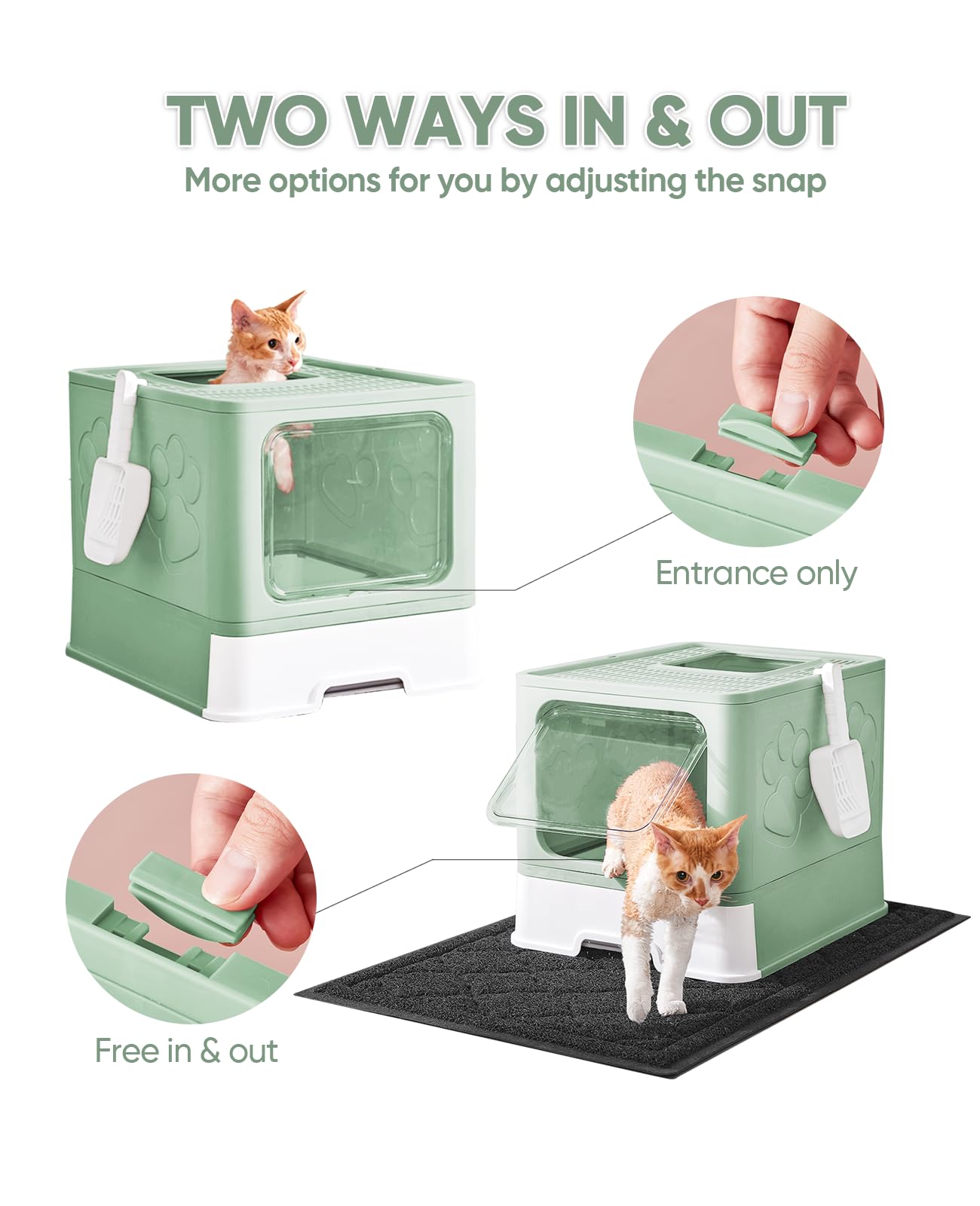 TWO WAYS IN & OUT
More options for you by adjusting the snap

Entrance only

Free in & out