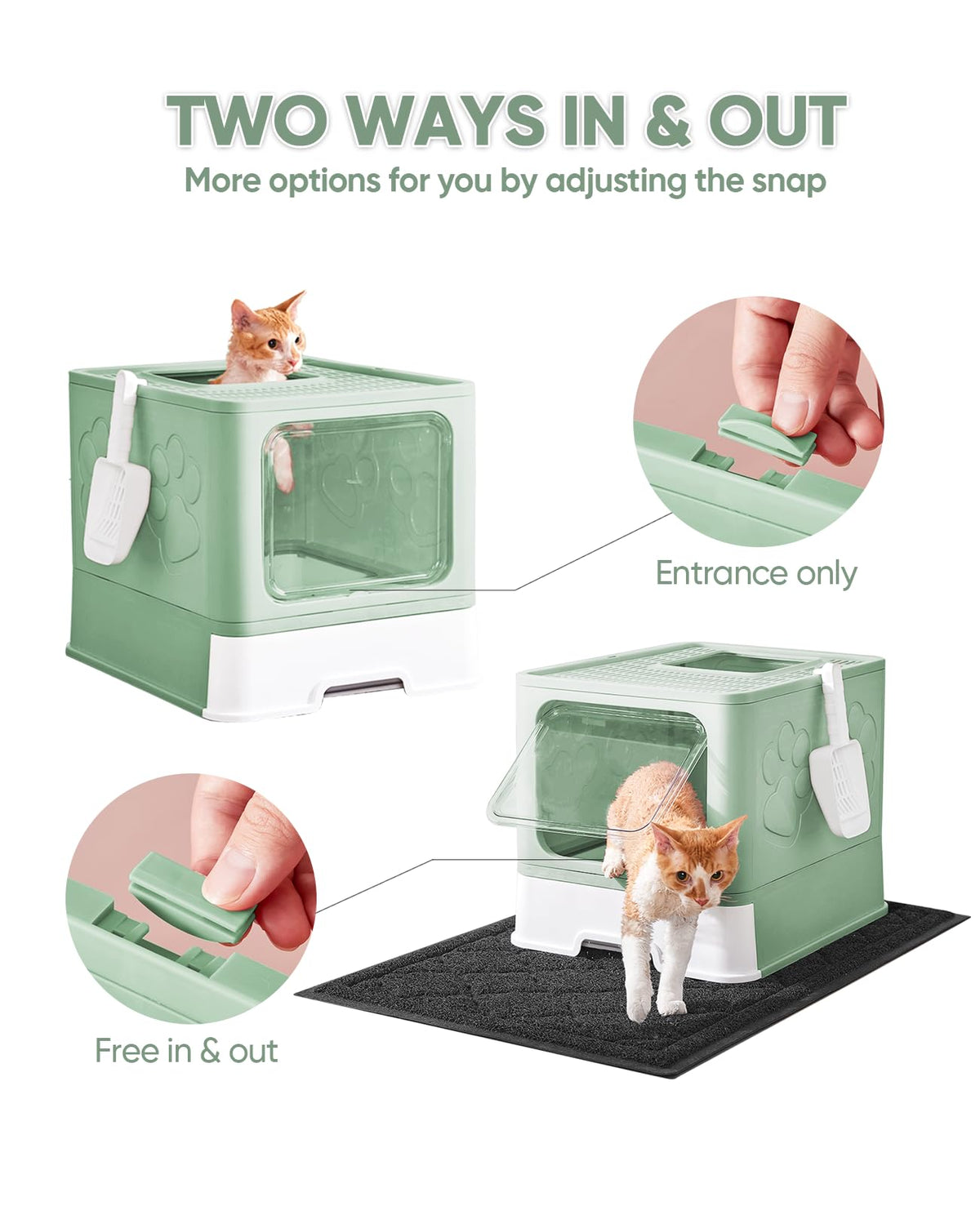 TWO WAYS IN & OUT
More options for you by adjusting the snap

Entrance only

Free in & out