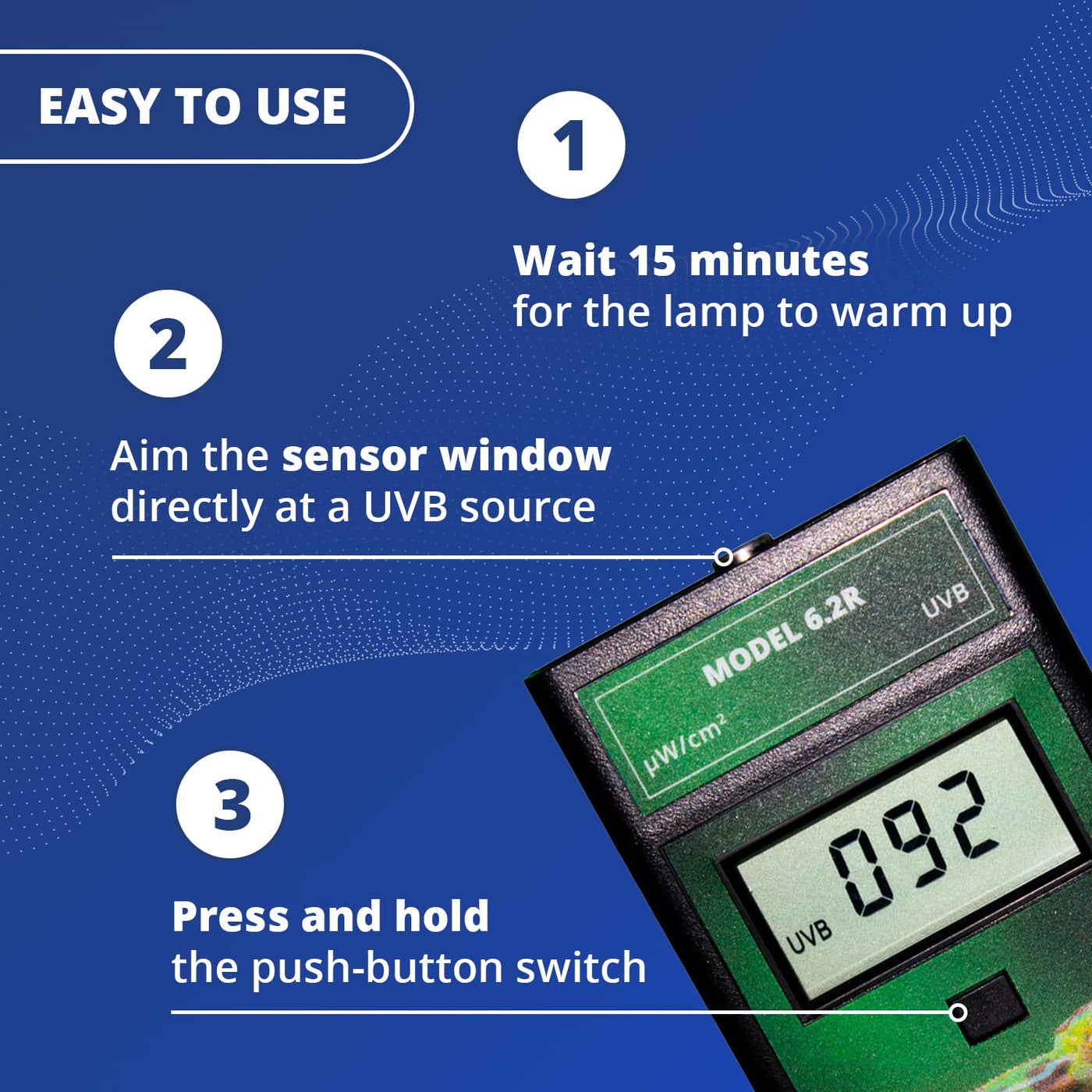 EASY TO USE

1

Wait 15 minutes
for the lamp to warm up

2

Aim the sensor window
directly at a UVB source

3

Press and hold
the push-button switch

MODEL 6.2R

UVB

μW/cm²

092

UVB