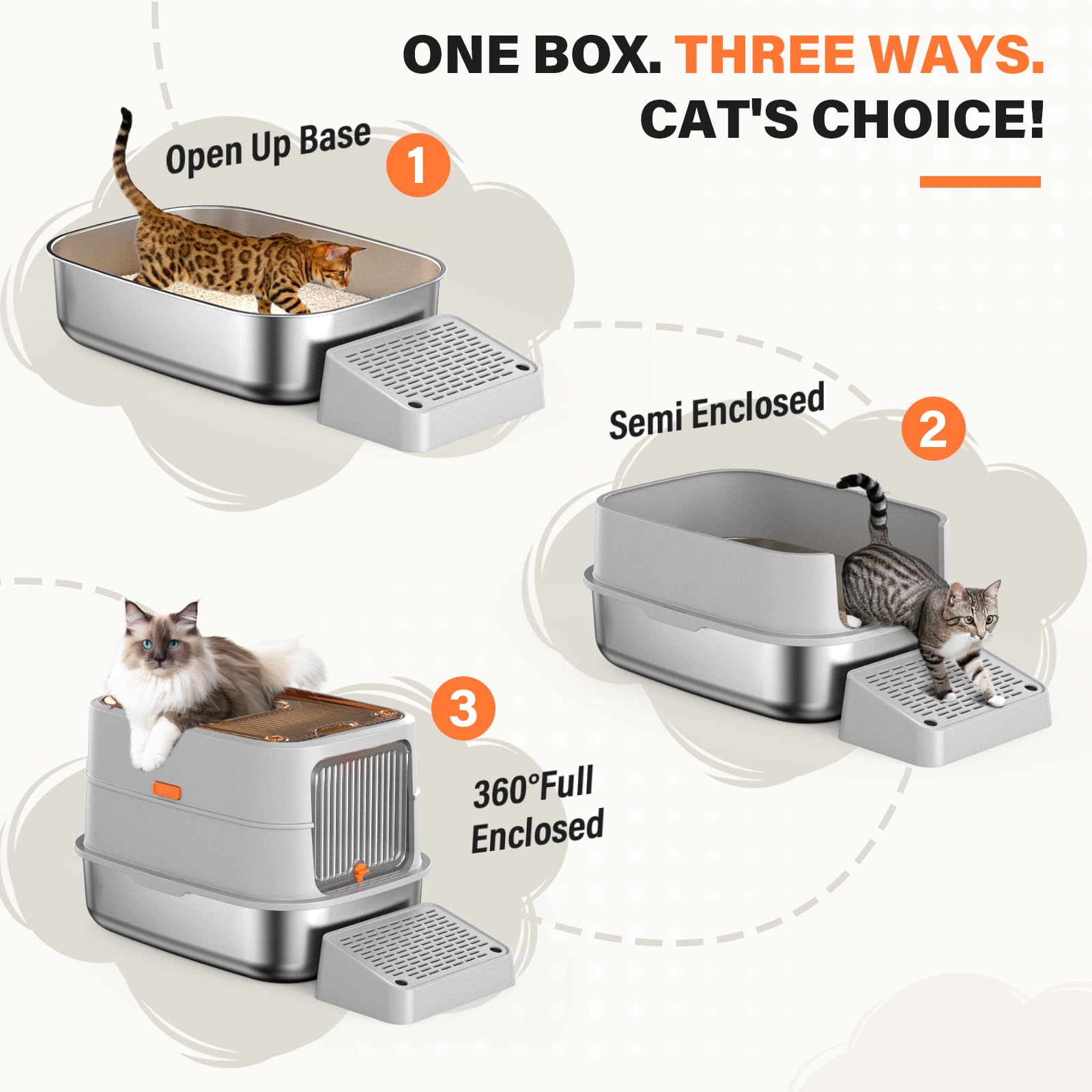 ONE BOX. THREE WAYS.
CAT'S CHOICE!

Open Up Base 1

Semi Enclosed 2

3 360°Full Enclosed