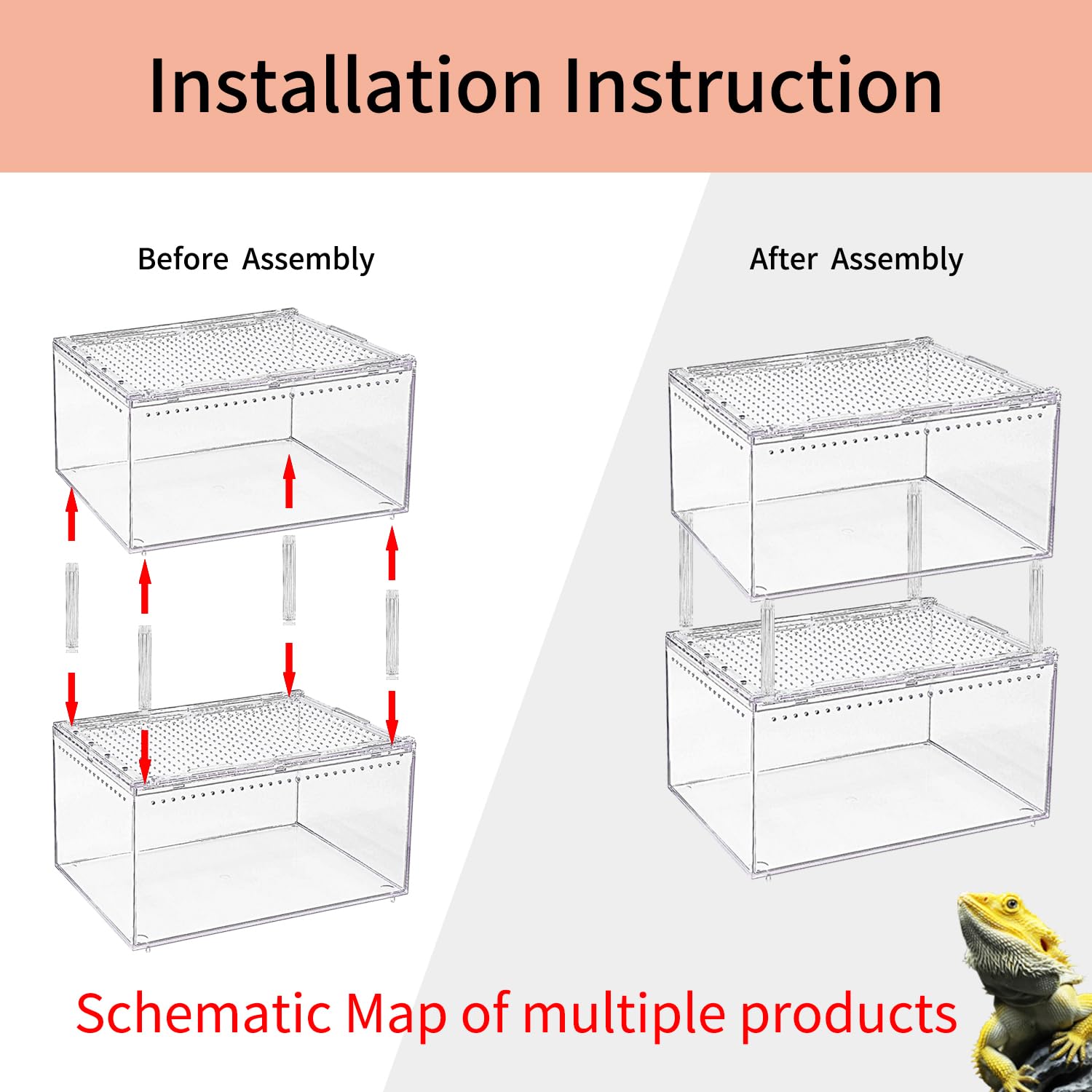 Installation Instruction

Before Assembly

After Assembly

Schematic Map of multiple products