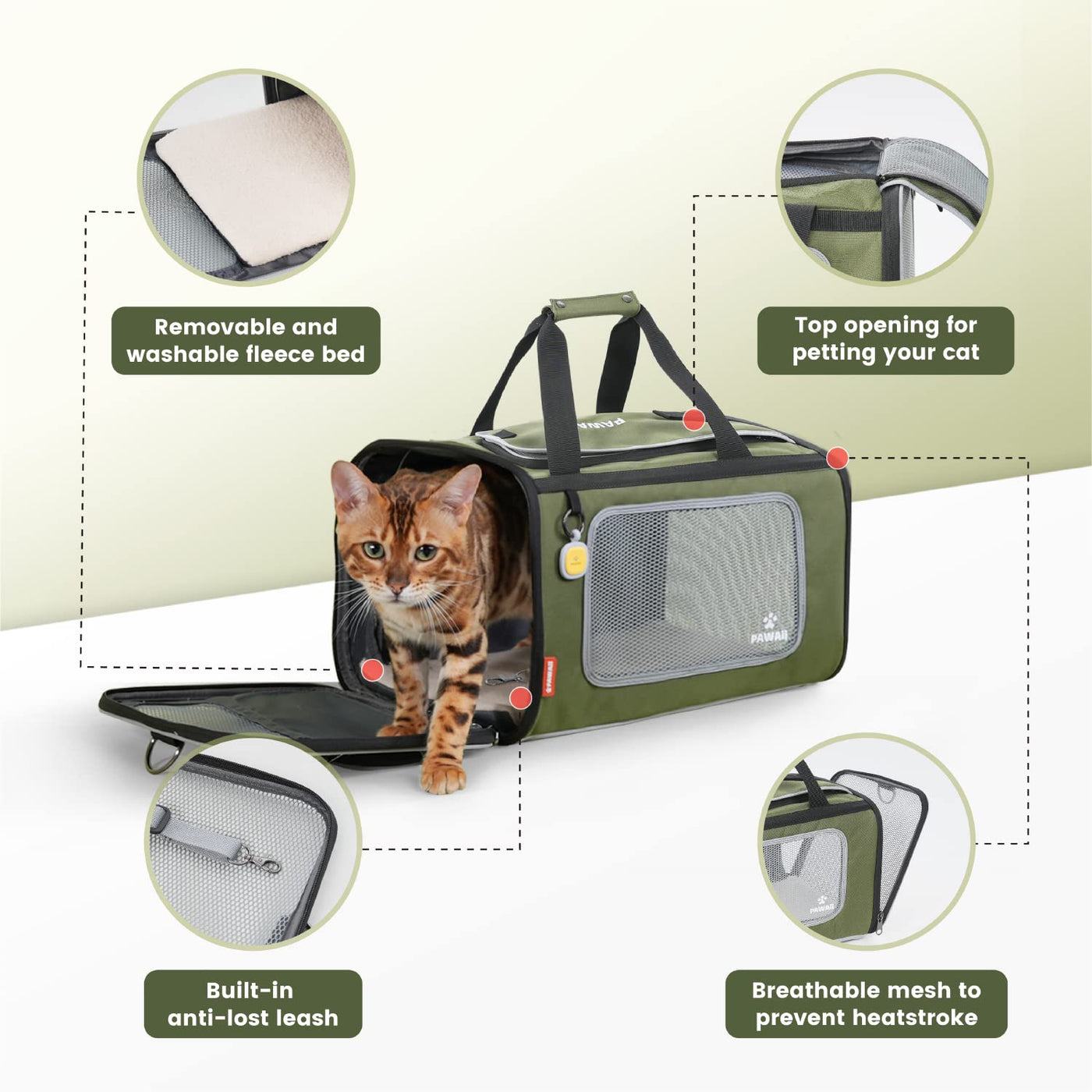 Removable and washable fleece bed

Top opening for petting your cat

PAWAII

PAWAII

PAWAII

Built-in anti-lost leash

PAWAII

Breathable mesh to prevent heatstroke