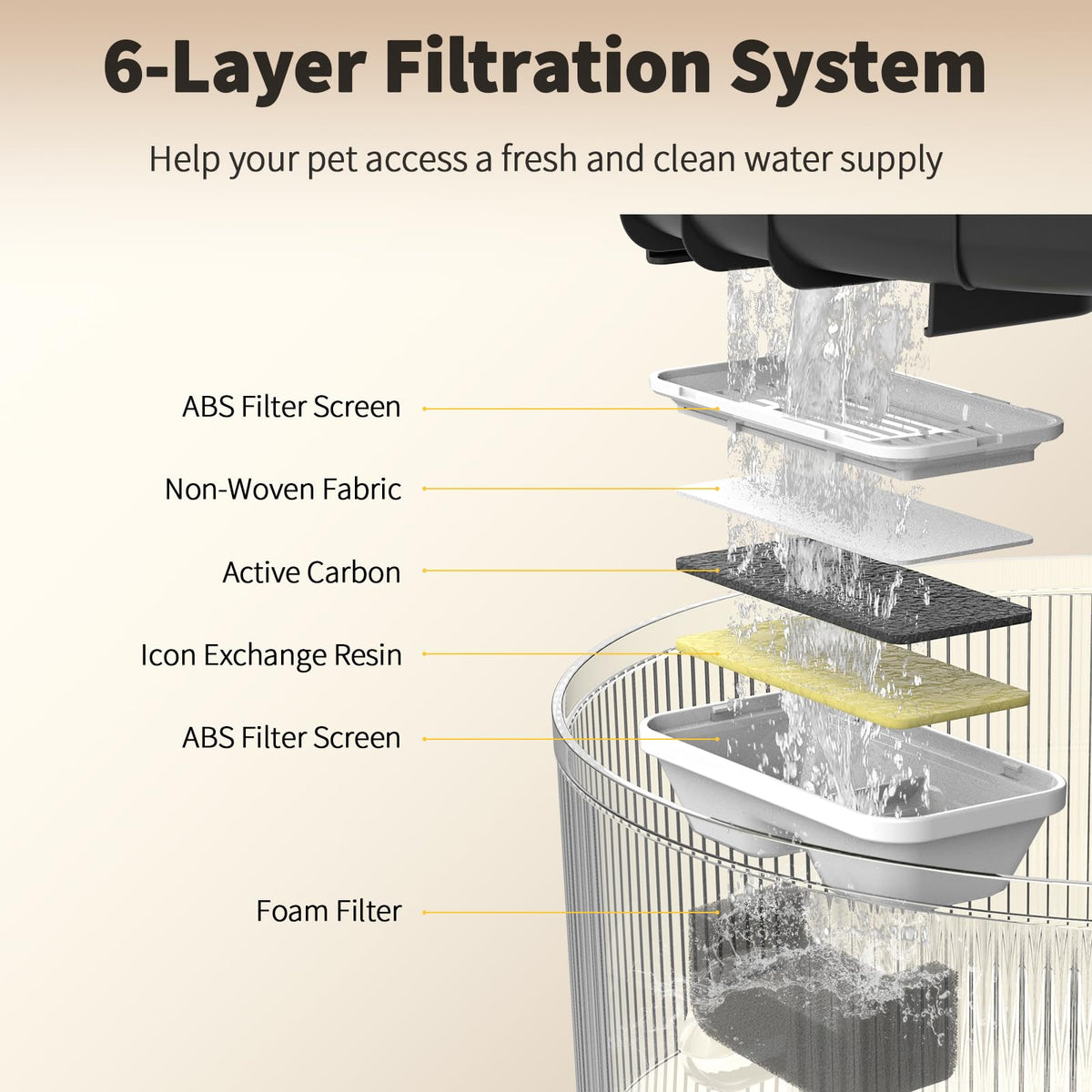 6-Layer Filtration System

Help your pet access a fresh and clean water supply

ABS Filter Screen

Non-Woven Fabric

Active Carbon

Icon Exchange Resin

ABS Filter Screen

Foam Filter