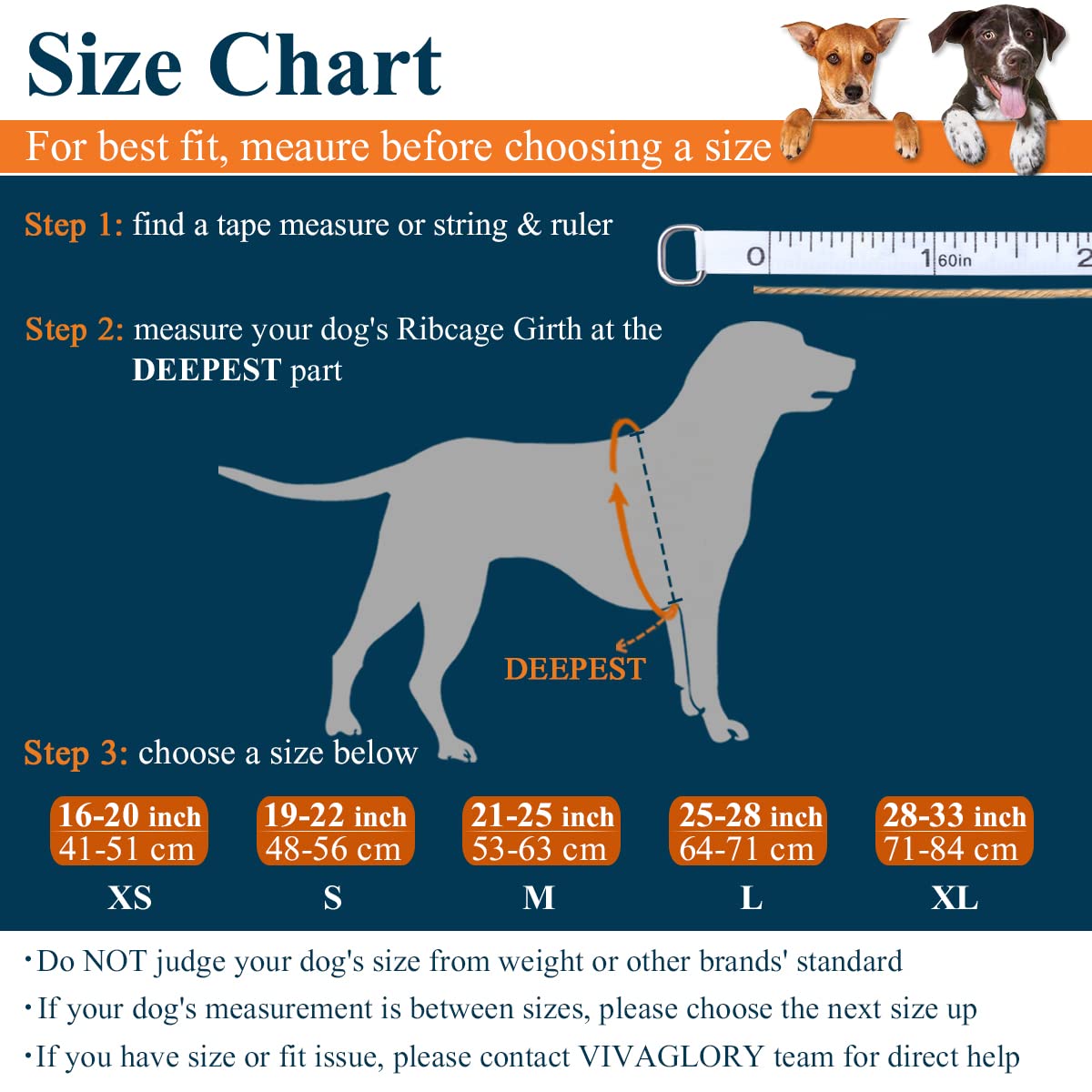 Size Chart

For best fit, meaure before choosing a size

Step 1: find a tape measure or string & ruler

0 1 60in 2

Step 2: measure your dog's Ribcage Girth at the DEEPEST part

DEEPEST

Step 3: choose a size below

| 16-20 inch 41-51 cm | 19-22 inch 48-56 cm | 21-25 inch 53-63 cm | 25-28 inch 64-71 cm | 28-33 inch 71-84 cm |
|---|---|---|---|---|
| XS | S | M | L | XL |

·Do NOT judge your dog's size from weight or other brands' standard

·If your dog's measurement is between sizes, please choose the next size up

·If you have size or fit issue, please contact VIVAGLORY team for direct help