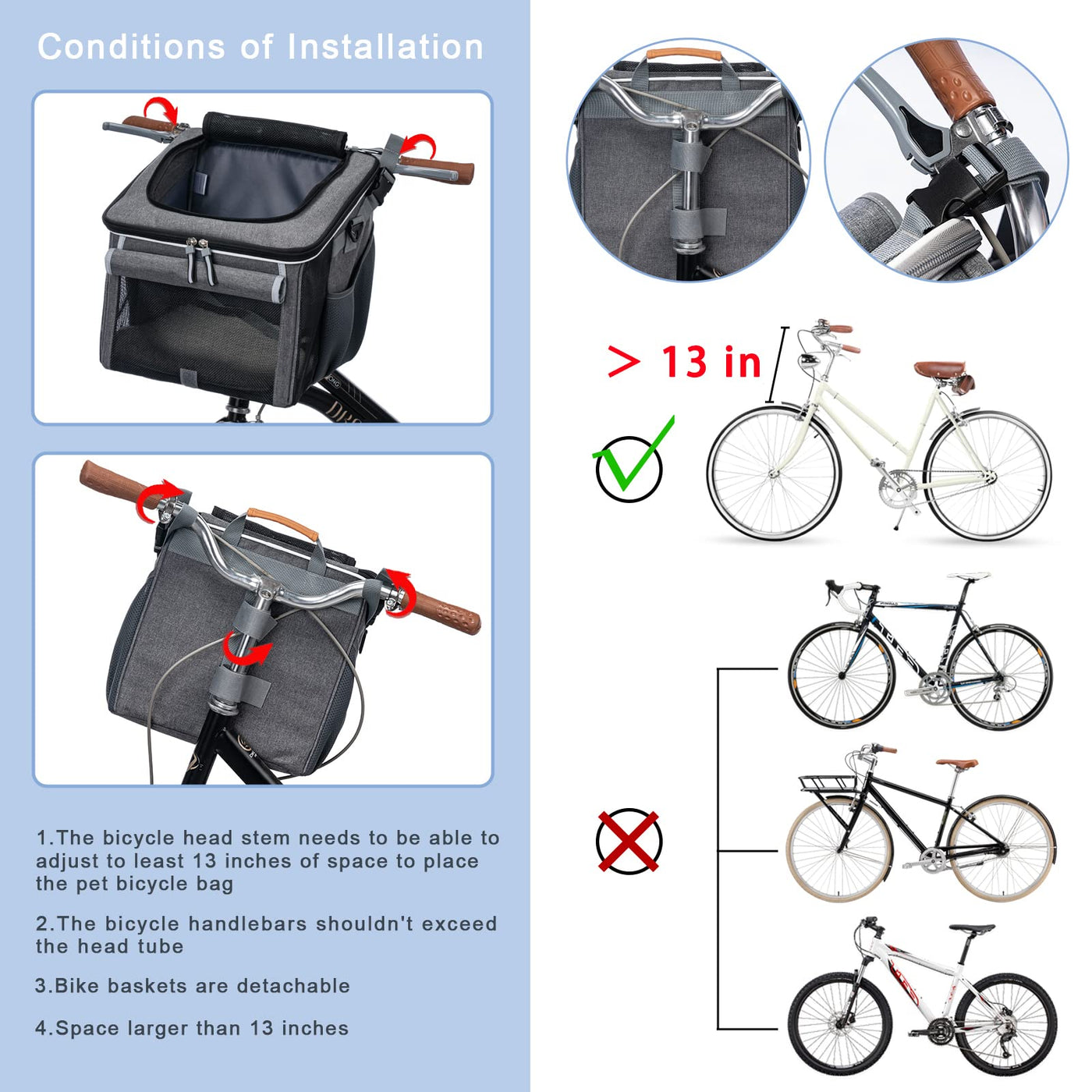 Conditions of Installation

1.The bicycle head stem needs to be able to adjust to least 13 inches of space to place the pet bicycle bag

2.The bicycle handlebars shouldn't exceed the head tube

3.Bike baskets are detachable

4.Space larger than 13 inches

> 13 in