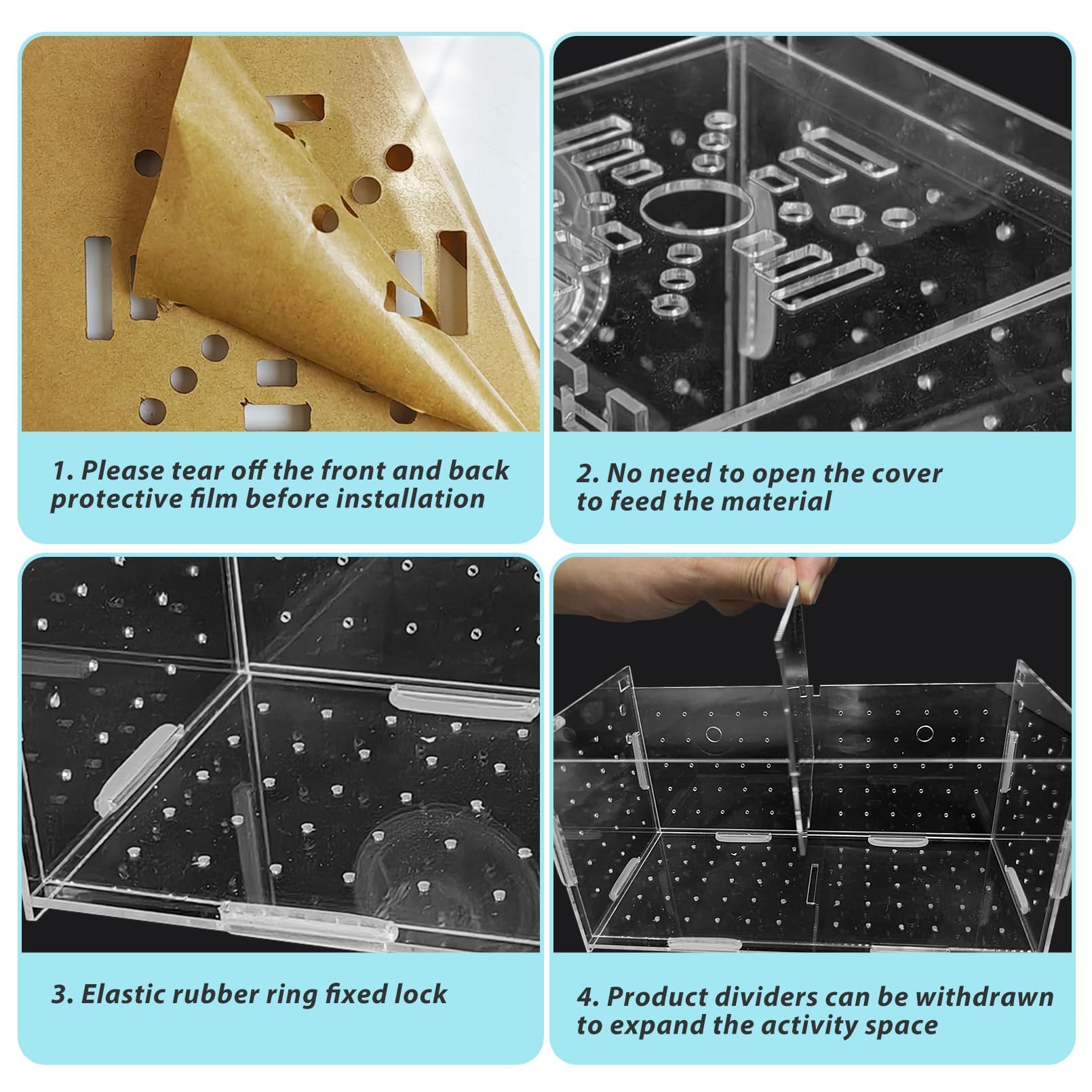 1. Please tear off the front and back protective film before installation

2. No need to open the cover to feed the material

3. Elastic rubber ring fixed lock

4. Product dividers can be withdrawn to expand the activity space