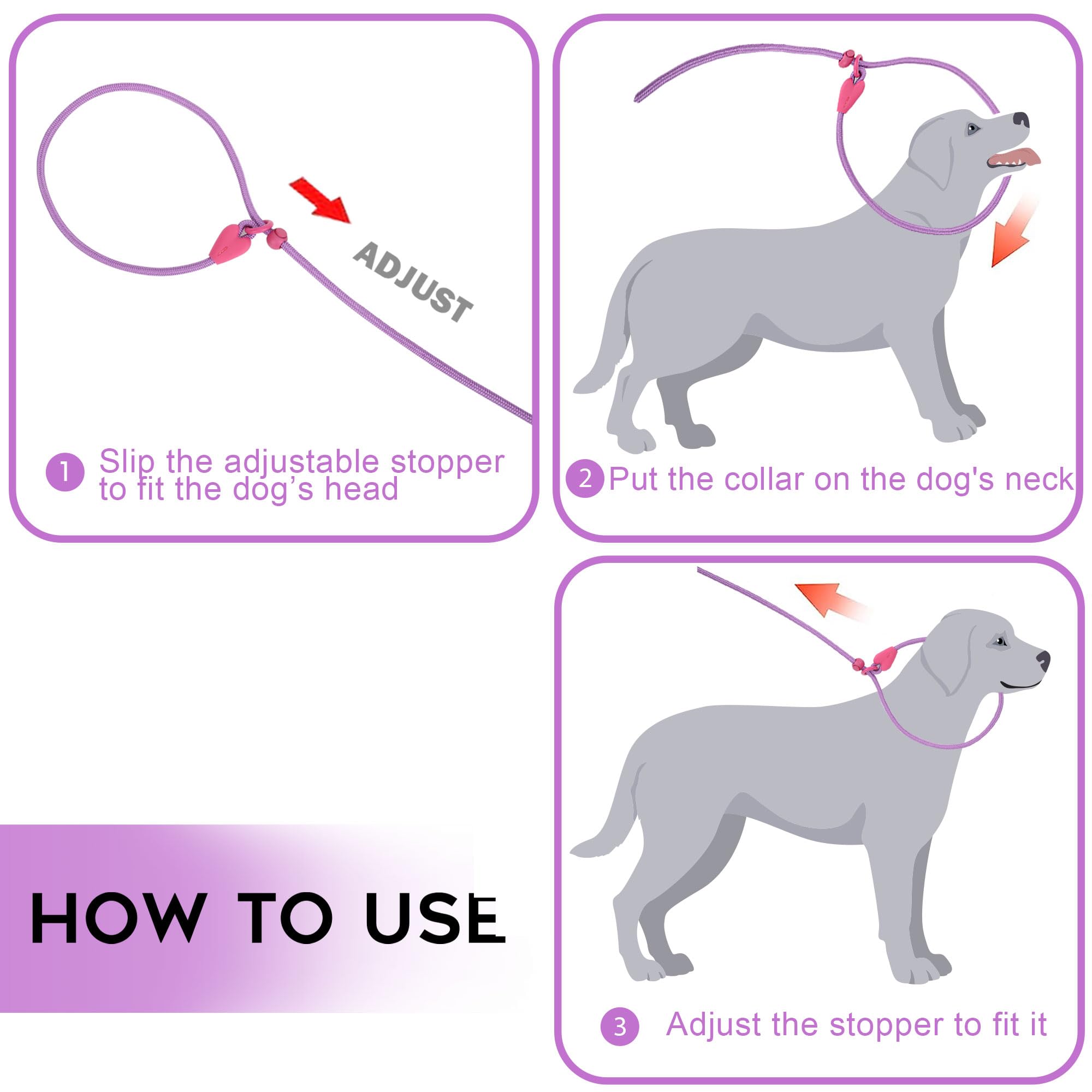 ADJUST

1 Slip the adjustable stopper to fit the dog's head

2 Put the collar on the dog's neck

HOW TO USE

3 Adjust the stopper to fit it