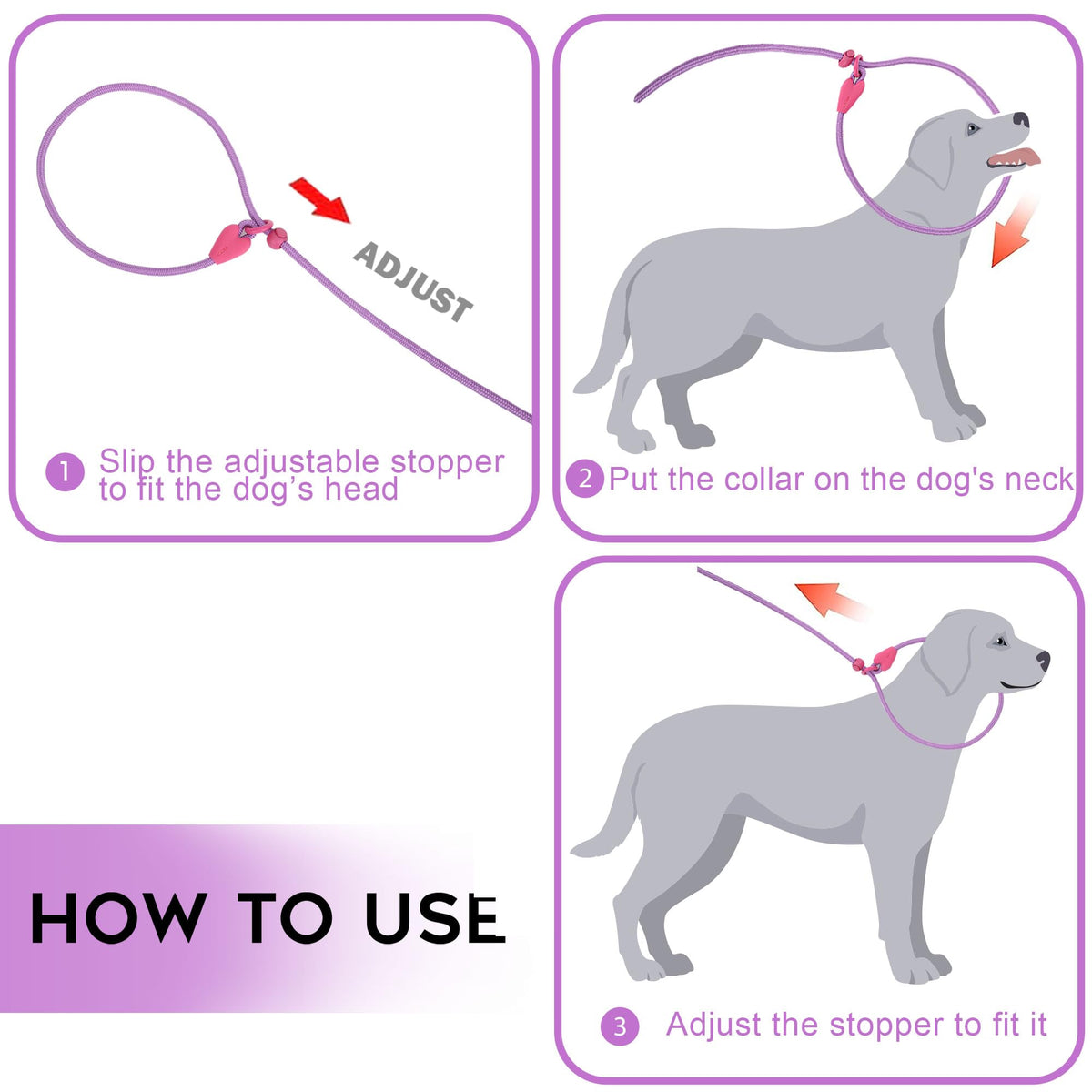 ADJUST

1 Slip the adjustable stopper to fit the dog's head

2 Put the collar on the dog's neck

HOW TO USE

3 Adjust the stopper to fit it