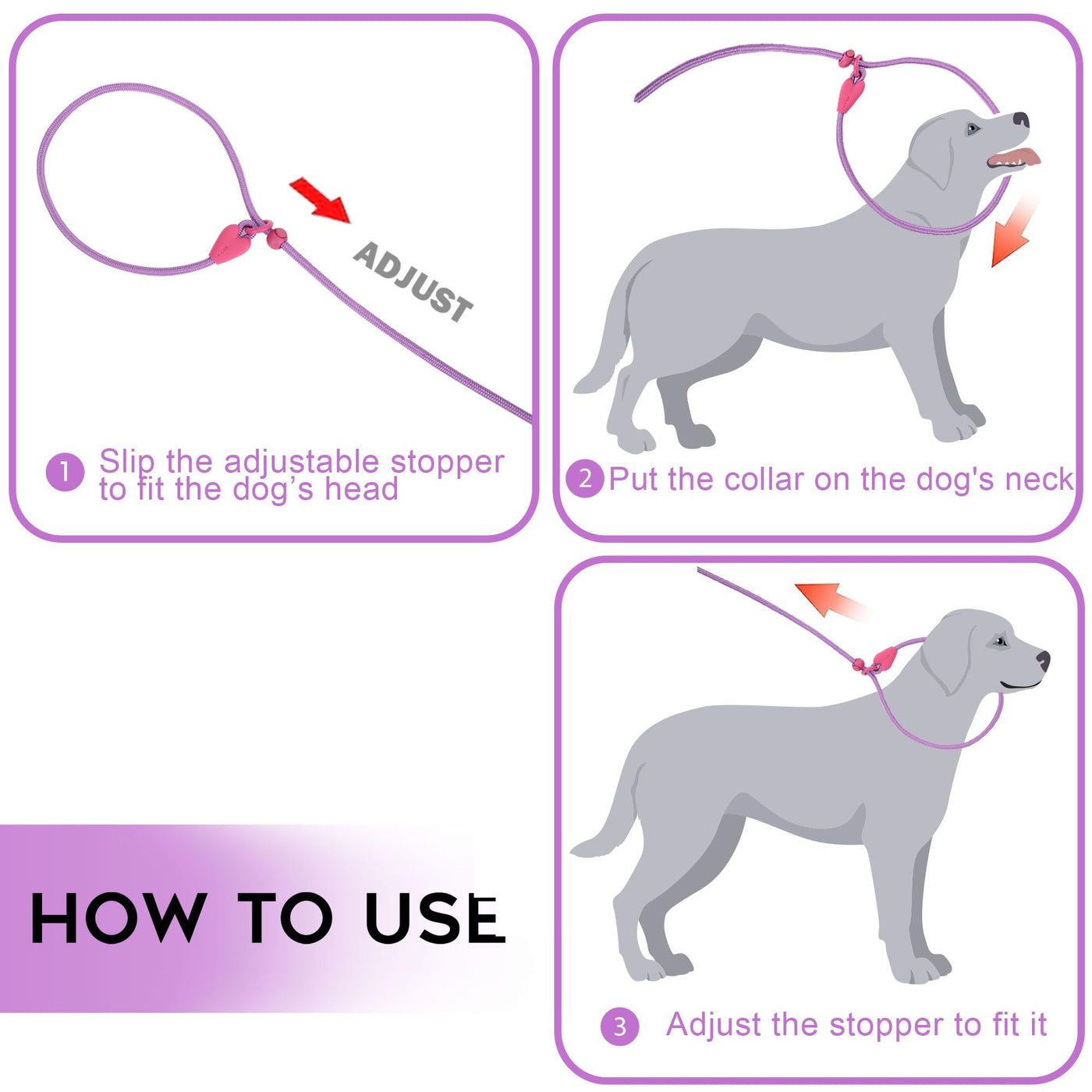 ADJUST

1 Slip the adjustable stopper to fit the dog's head

2 Put the collar on the dog's neck

HOW TO USE

3 Adjust the stopper to fit it