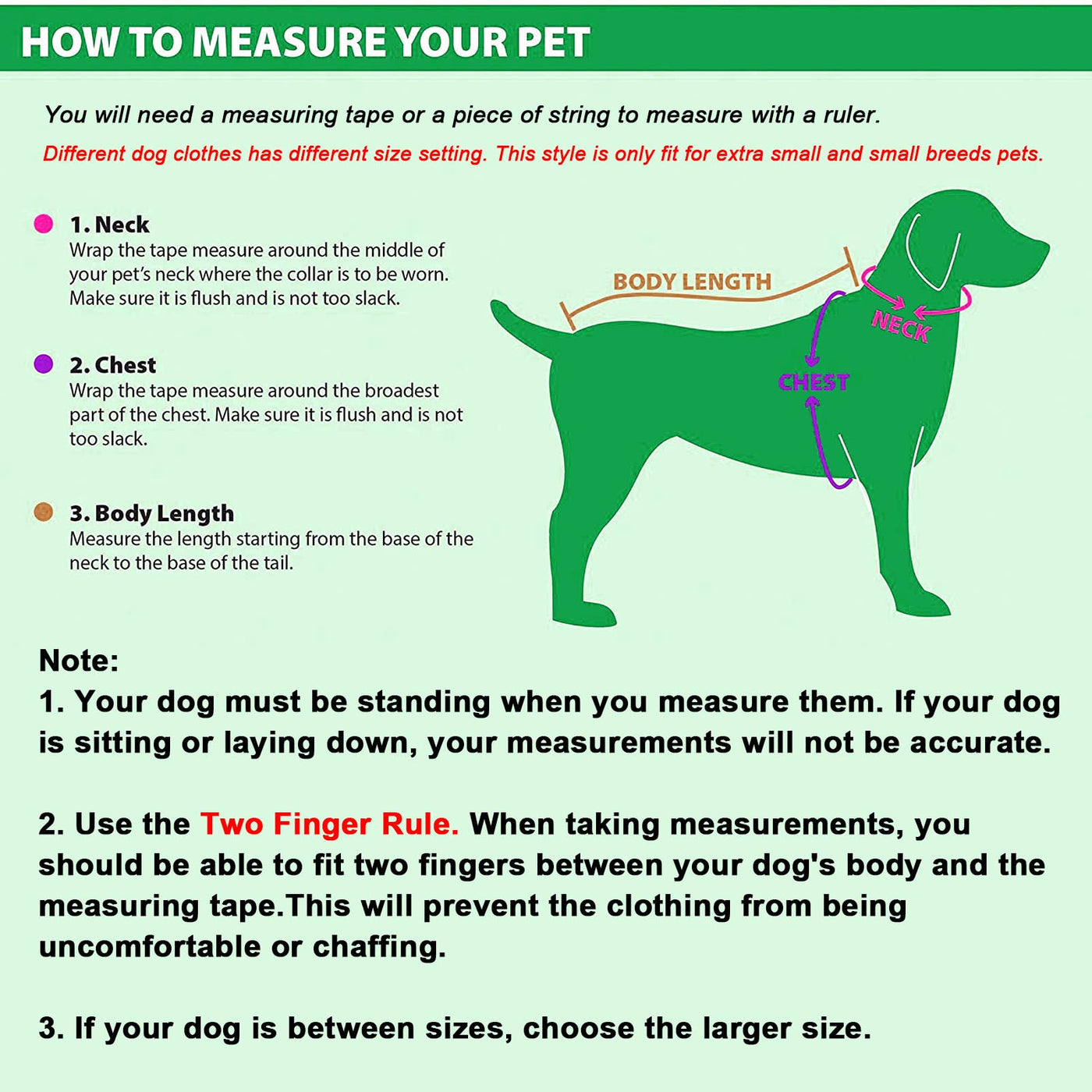 HOW TO MEASURE YOUR PET

You will need a measuring tape or a piece of string to measure with a ruler.

Different dog clothes has different size setting. This style is only fit for extra small and small breeds pets.

1. Neck
Wrap the tape measure around the middle of your pet's neck where the collar is to be worn. Make sure it is flush and is not too slack.

2. Chest
Wrap the tape measure around the broadest part of the chest. Make sure it is flush and is not too slack.

3. Body Length
Measure the length starting from the base of the neck to the base of the tail.

BODY LENGTH

NECK

CHEST

Note:
1. Your dog must be standing when you measure them. If your dog is sitting or laying down, your measurements will not be accurate.

2. Use the Two Finger Rule. When taking measurements, you should be able to fit two fingers between your dog's body and the measuring tape.This will prevent the clothing from being uncomfortable or chaffing.

3. If your dog is between sizes, choose the larger size.