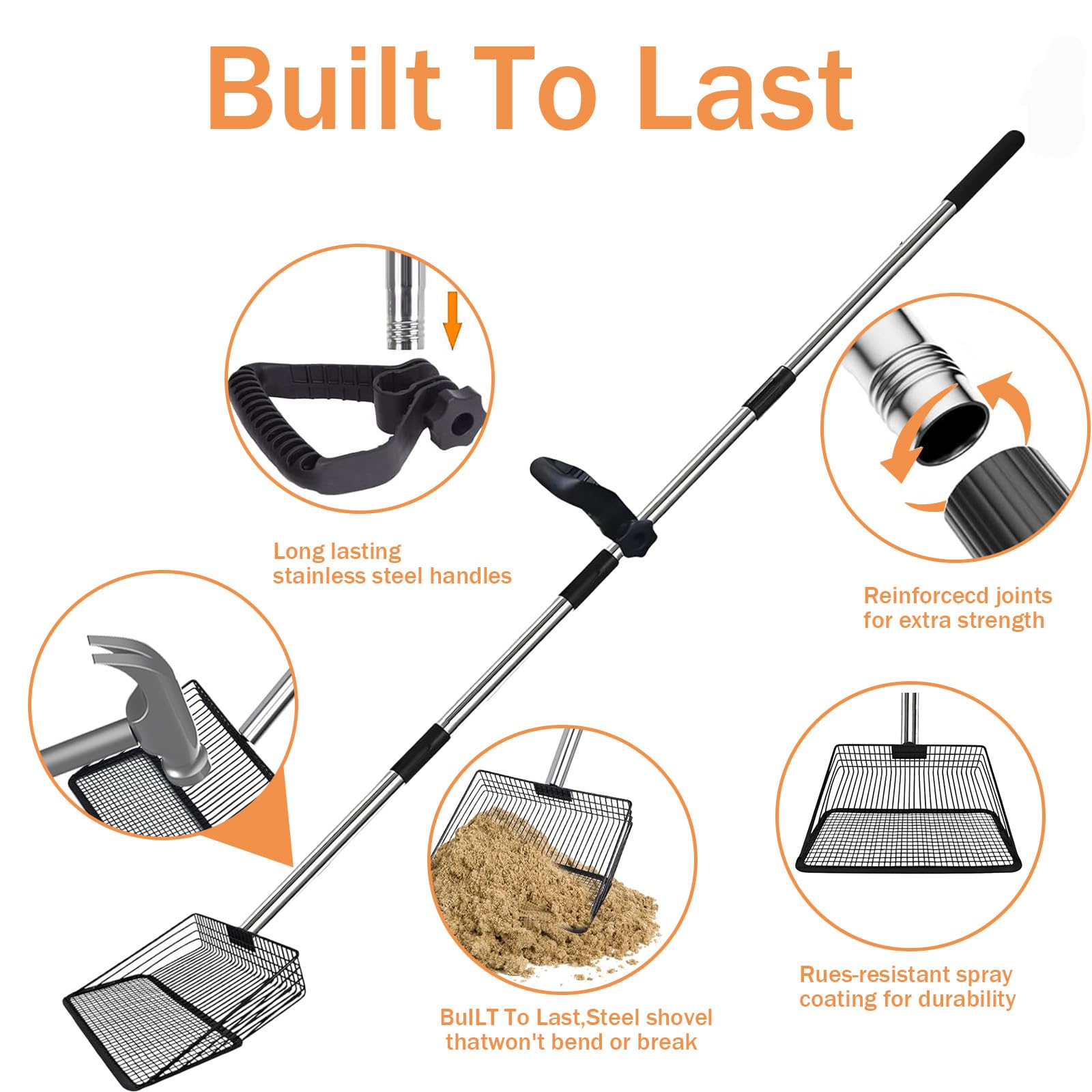 Built To Last

Long lasting stainless steel handles

Reinforcecd joints for extra strength

BuILT To Last,Steel shovel thatwon't bend or break

Rues-resistant spray coating for durability