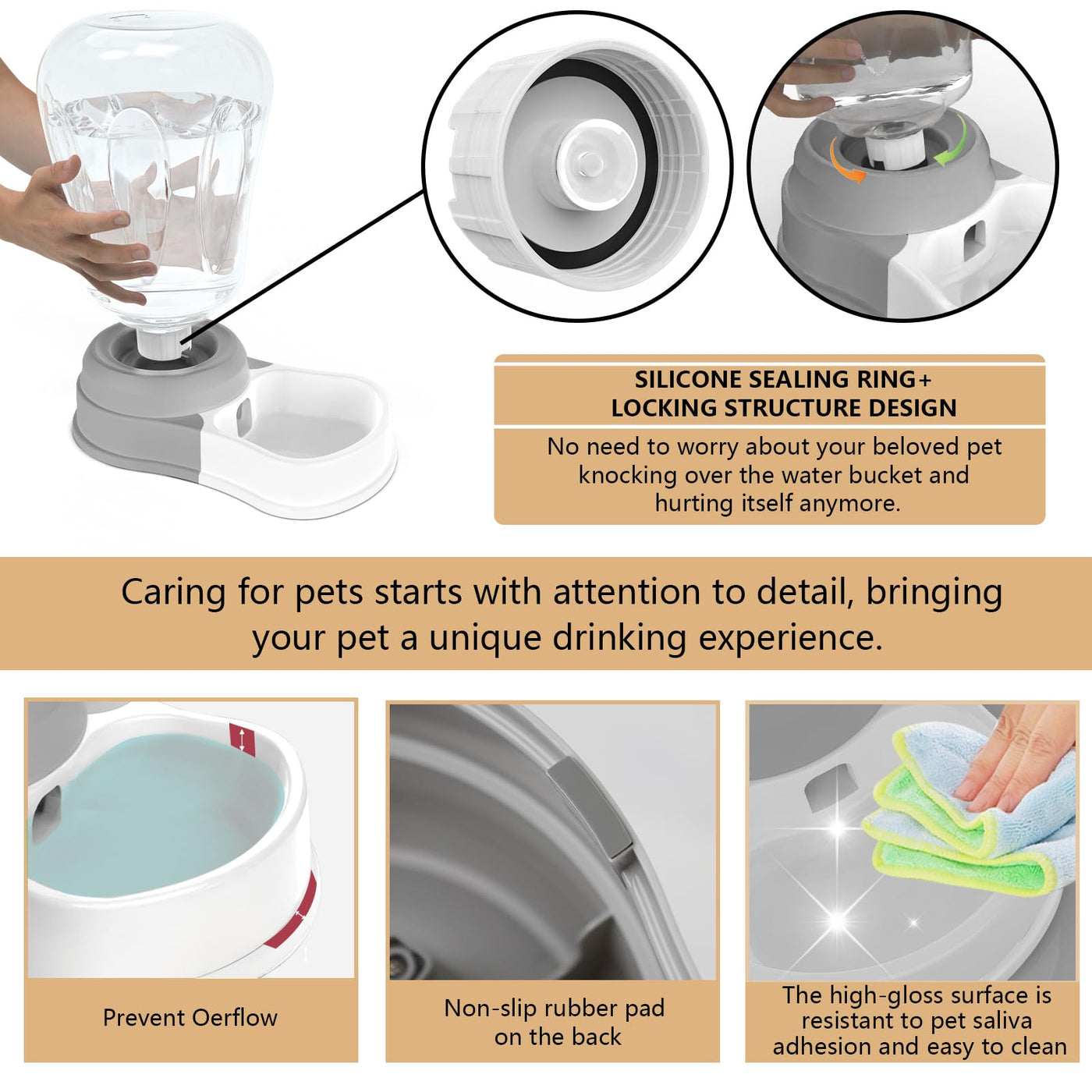 SILICONE SEALING RING+
LOCKING STRUCTURE DESIGN

No need to worry about your beloved pet knocking over the water bucket and hurting itself anymore.

Caring for pets starts with attention to detail, bringing your pet a unique drinking experience.

Prevent Oerflow

Non-slip rubber pad on the back

The high-gloss surface is resistant to pet saliva adhesion and easy to clean