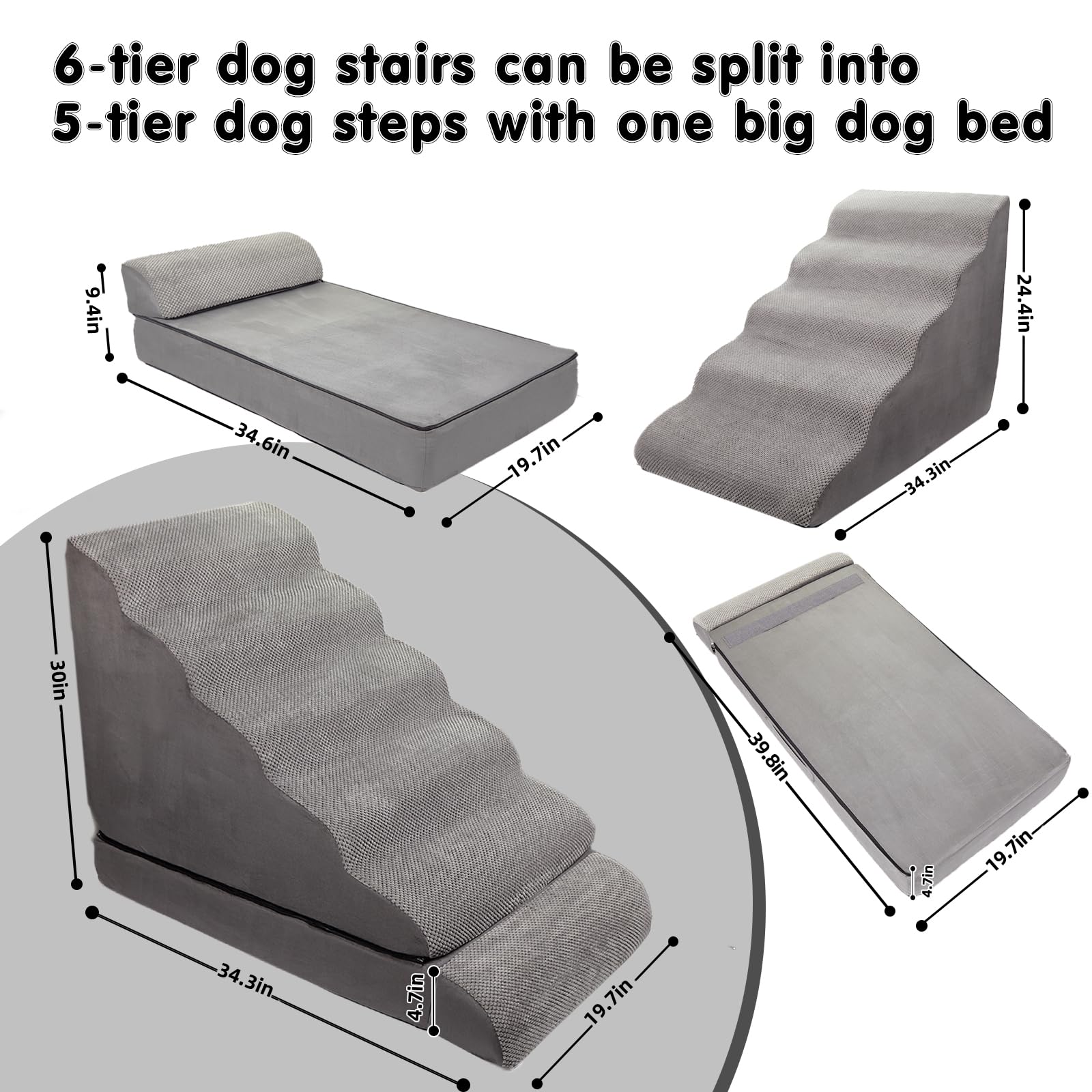 6-tier dog stairs can be split into 5-tier dog steps with one big dog bed

9.4in

34.6in

19.7in

24.4in

34.3in

30in

34.3in

4.7in

19.7in

39.8in

4.7in

19.7in