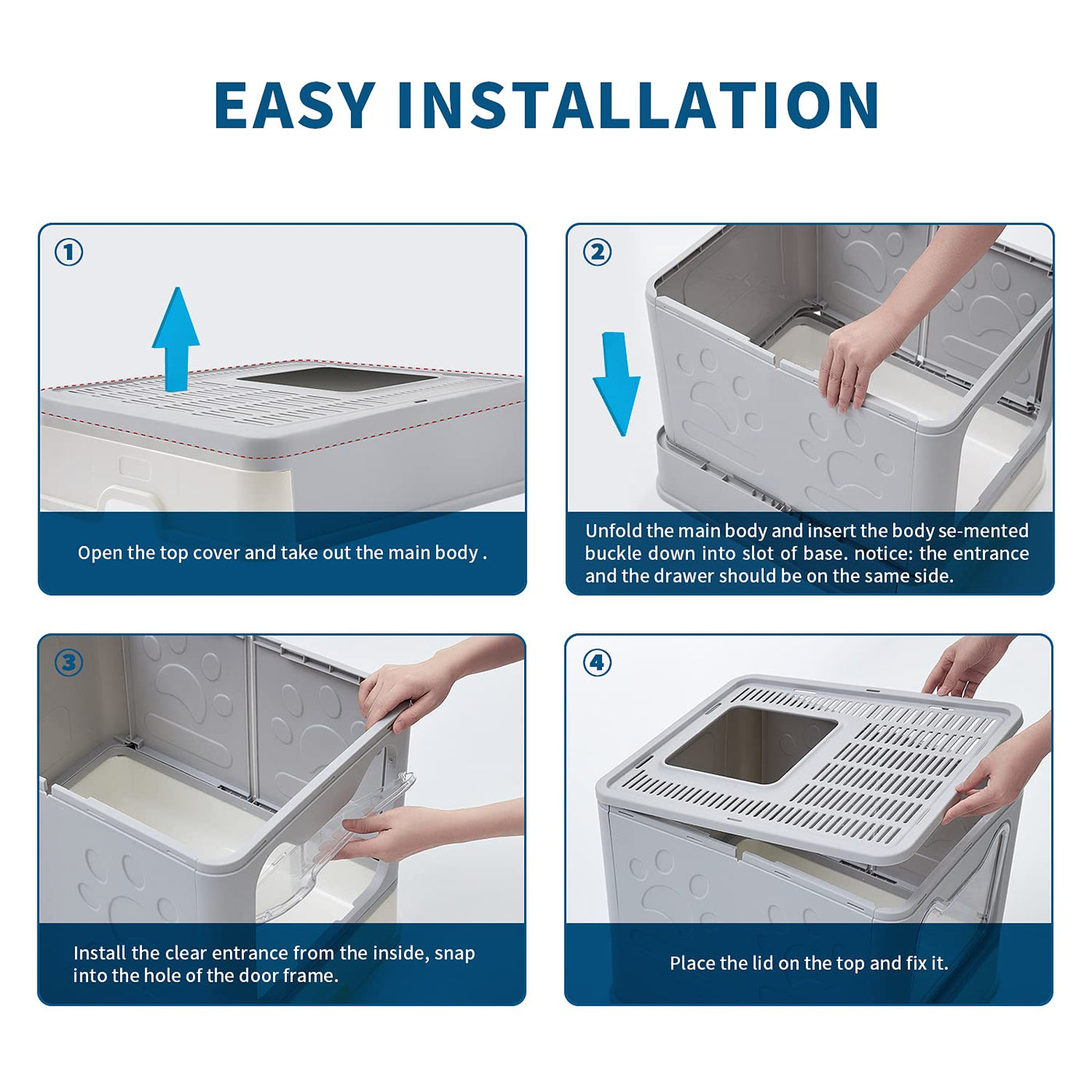 EASY INSTALLATION

①

Open the top cover and take out the main body .

②

Unfold the main body and insert the body se-mented buckle down into slot of base. notice: the entrance and the drawer should be on the same side.

③

Install the clear entrance from the inside, snap into the hole of the door frame.

④

Place the lid on the top and fix it.