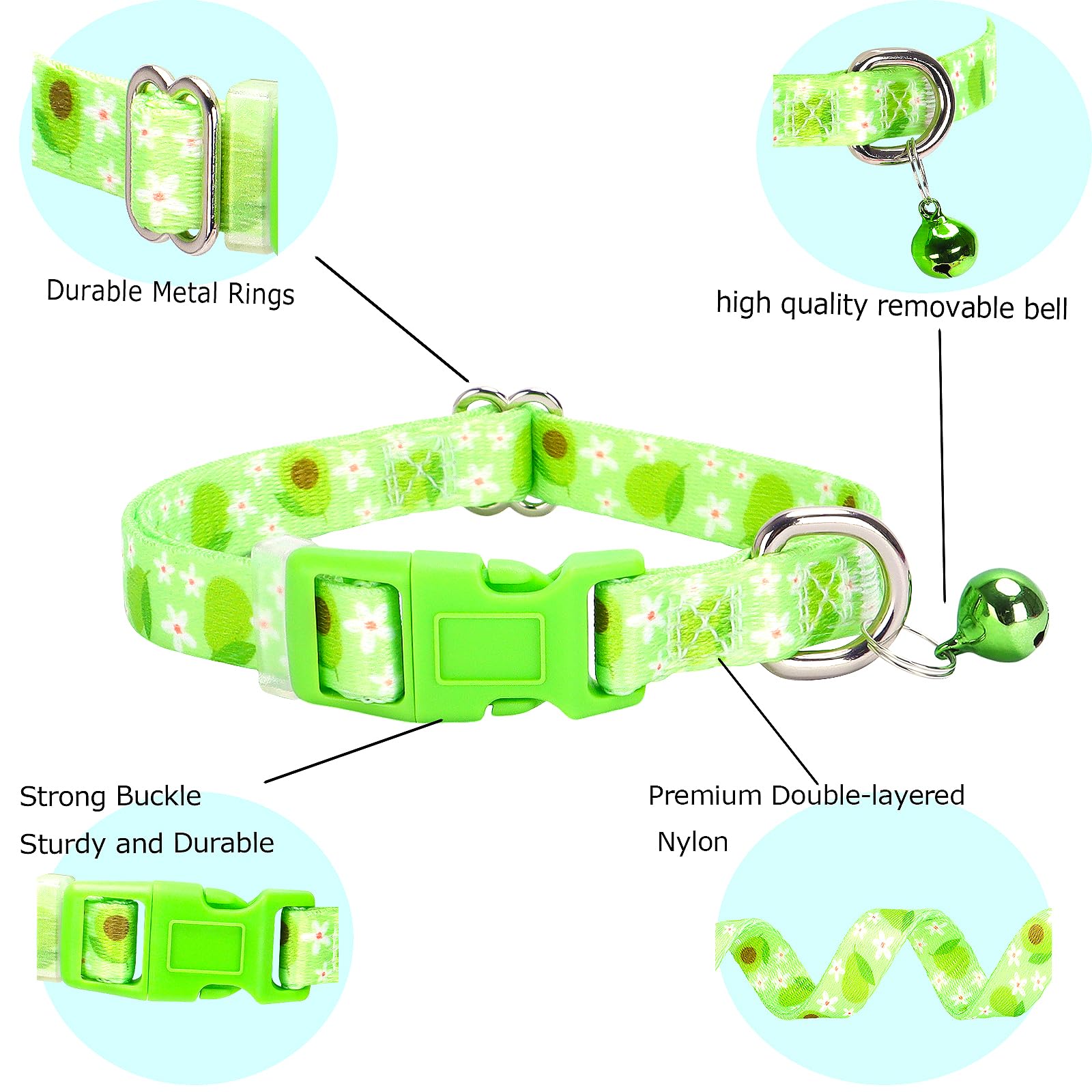 Durable Metal Rings

high quality removable bell

Strong Buckle
Sturdy and Durable

Premium Double-layered
Nylon